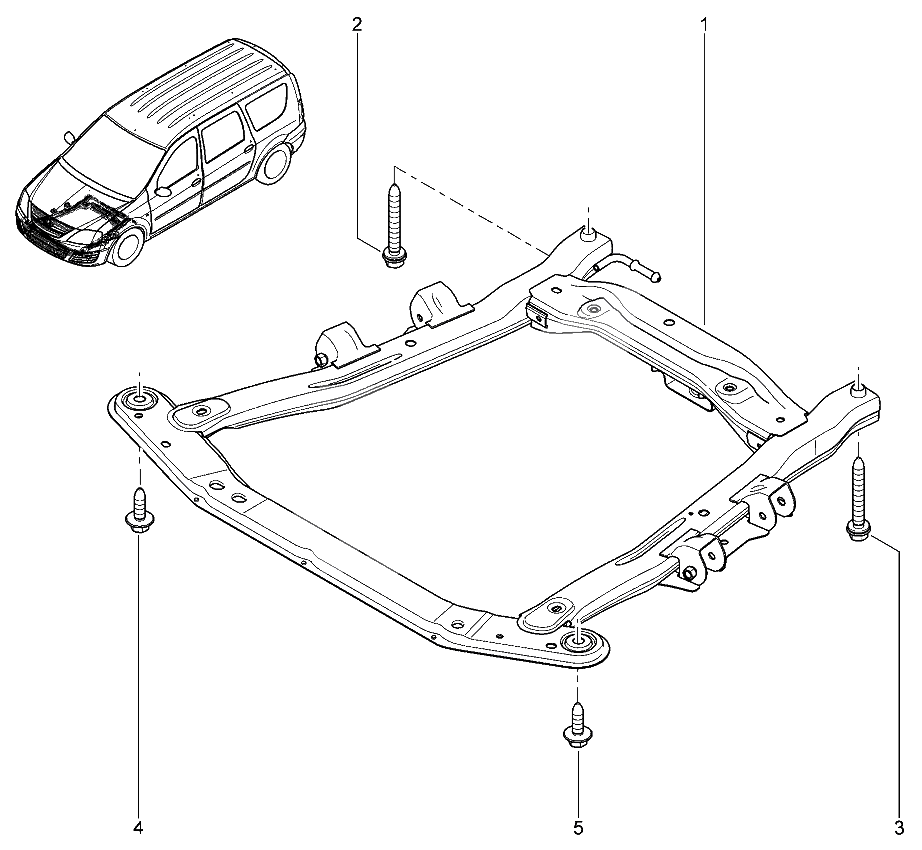 2
1
4
5
3