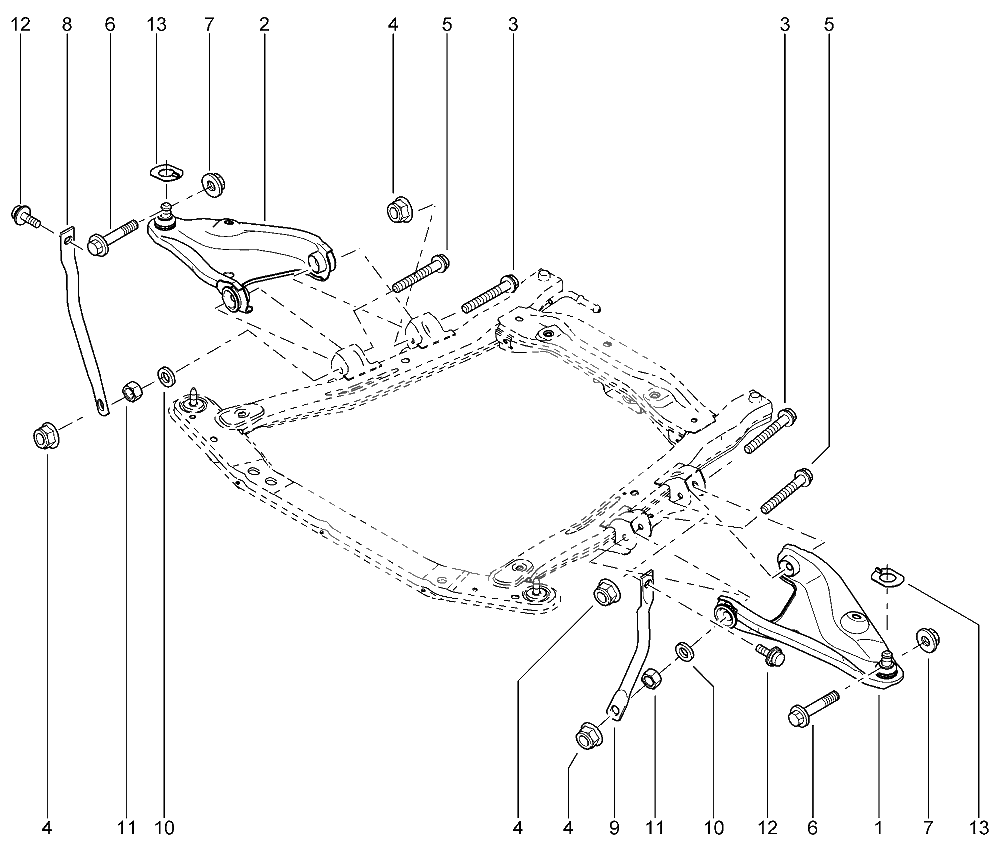 12 8 6 13 7 2 4 5 3 3 5

4 11 10 4 4 9 11 10 12 6 1 7 13