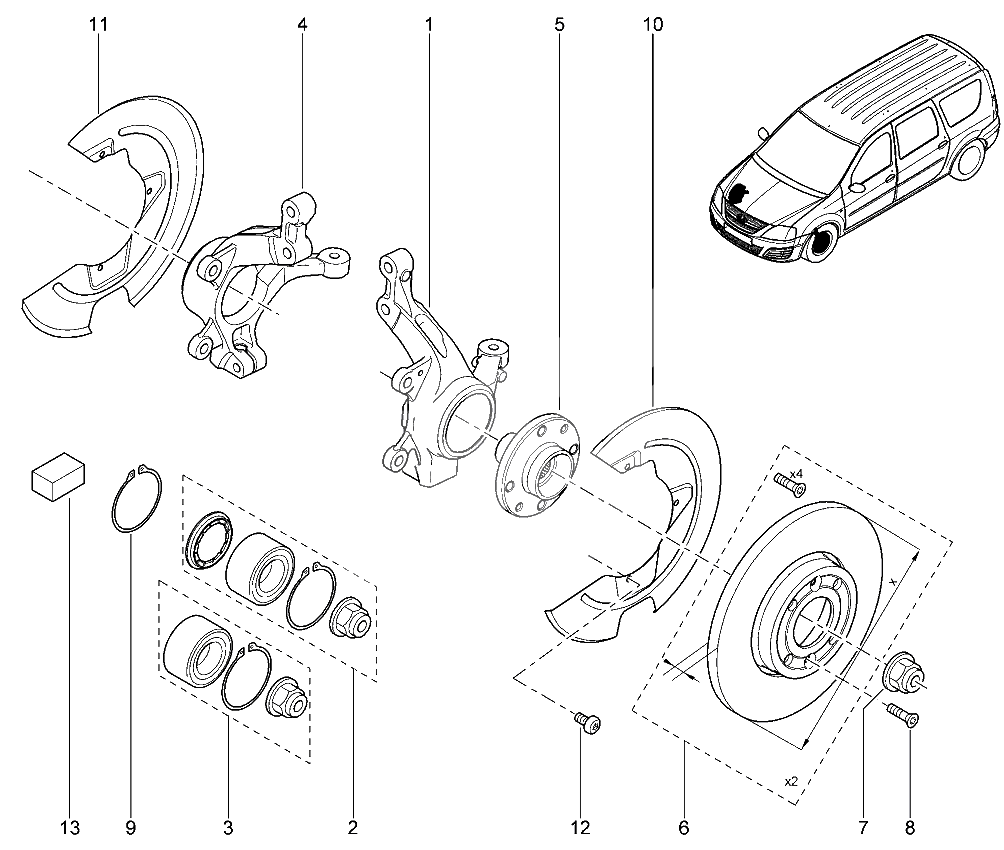 11
4
1
5
10
x4
x
x2
13
9
3
2
12
6
7
8