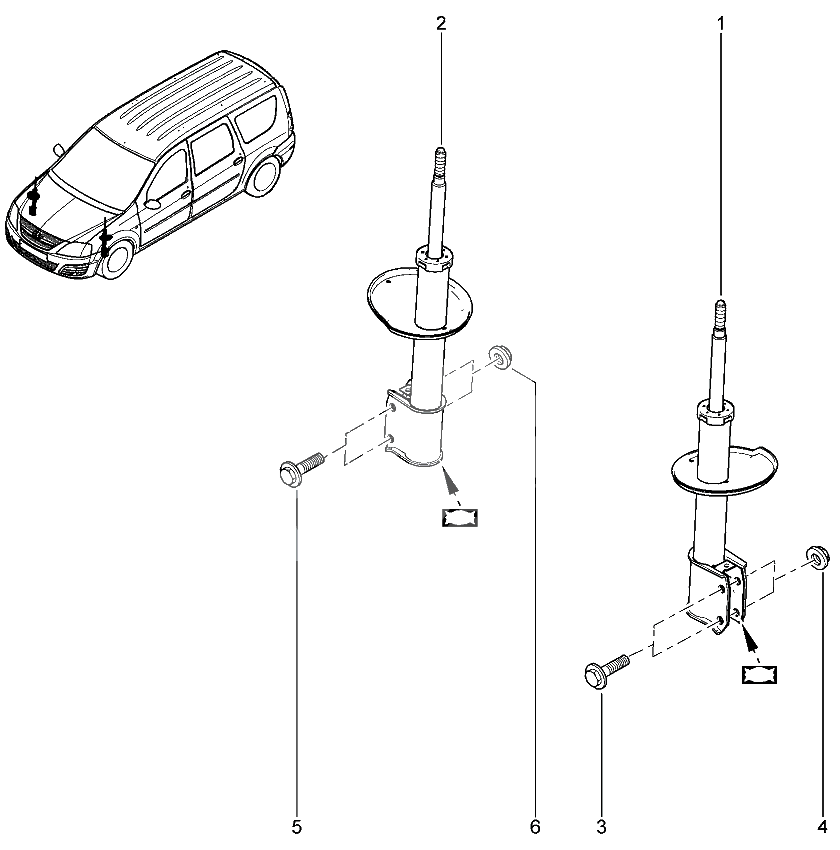 2
1
5
6
3
4