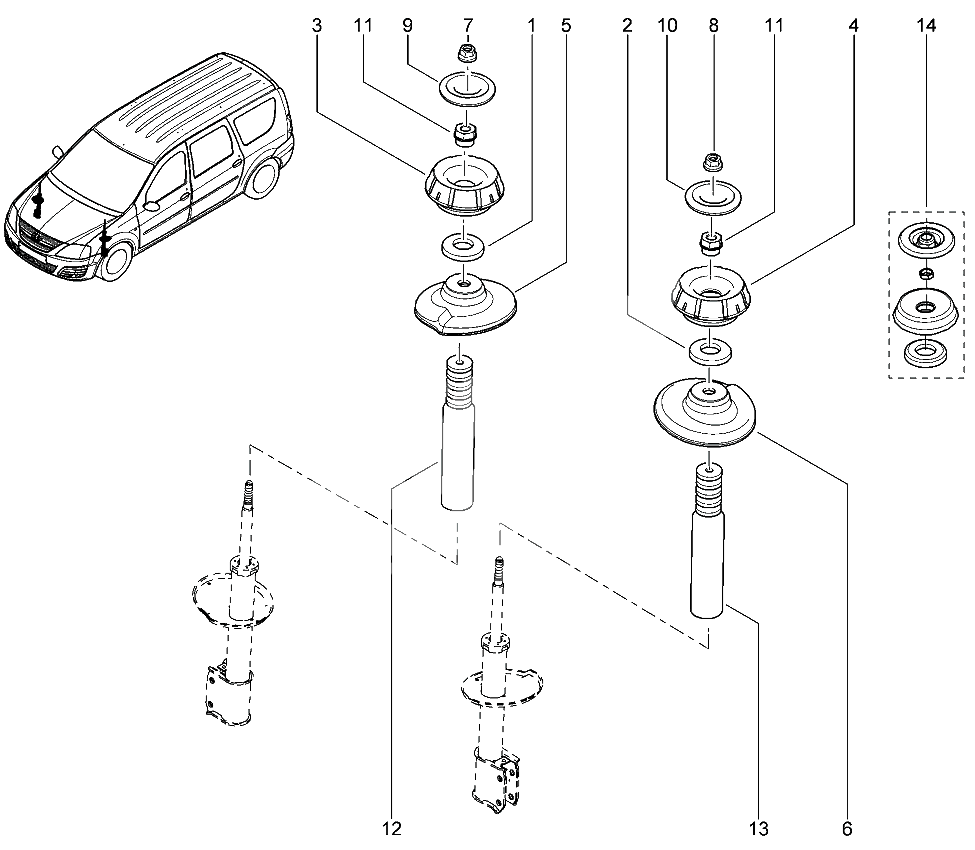 3
11
9
7
1
5
2
10
8
11
4
14
12
13
6