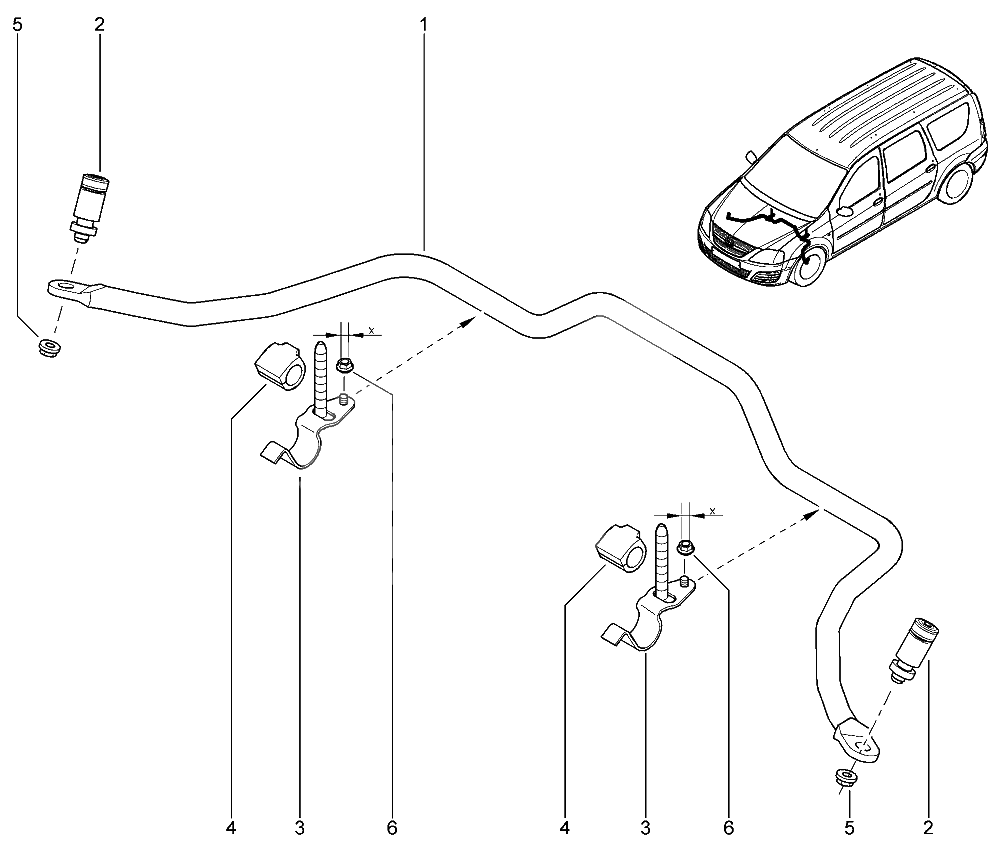 5
2
1
x
x
4
3
6
4
3
6
5
2