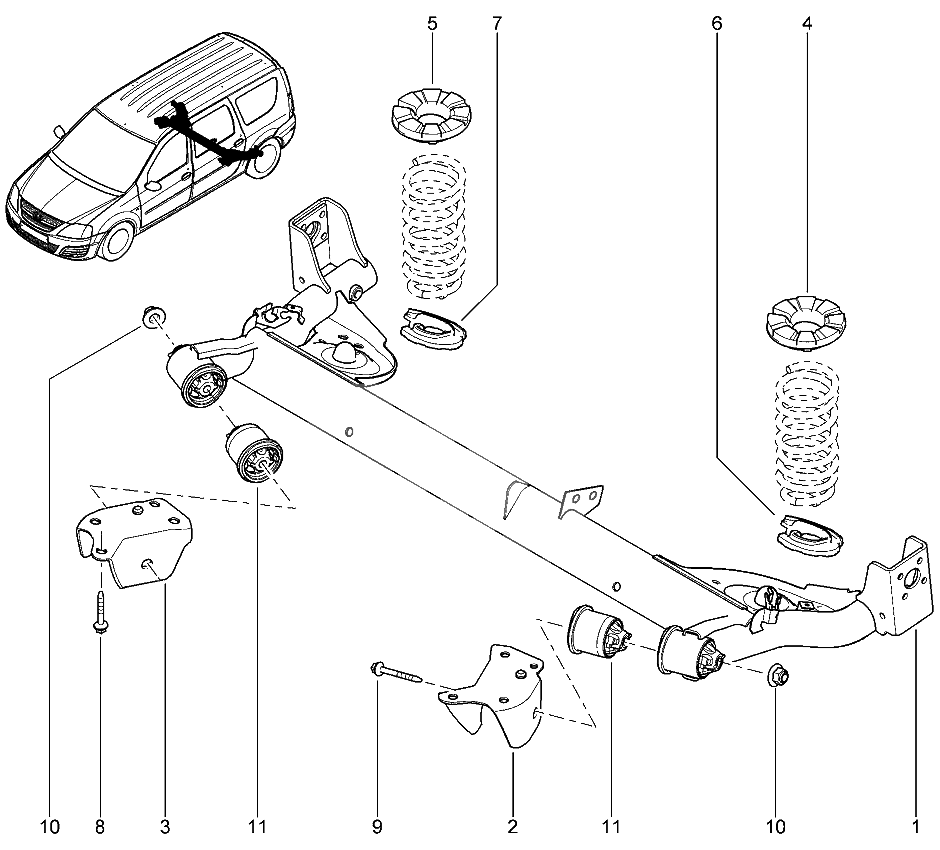 5 7 6 4

10 8 3 11 9 2 11 10 1