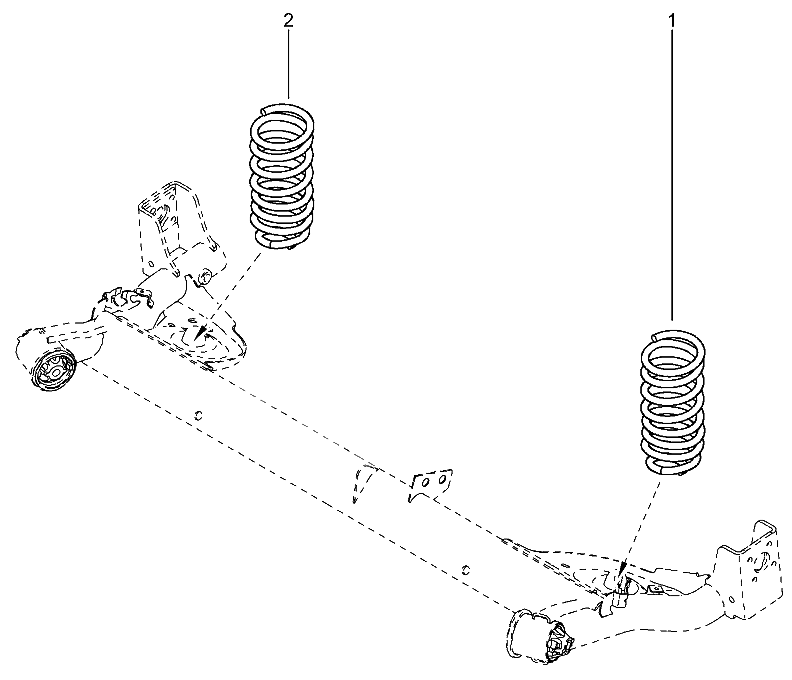 2

1