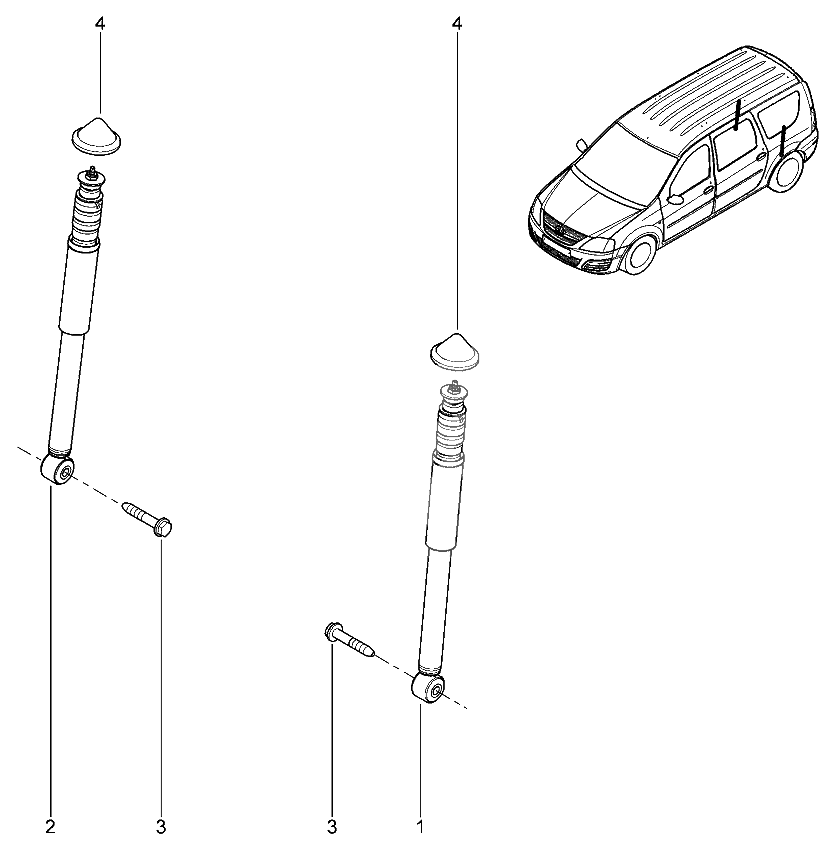 4
4
2
3
3
1