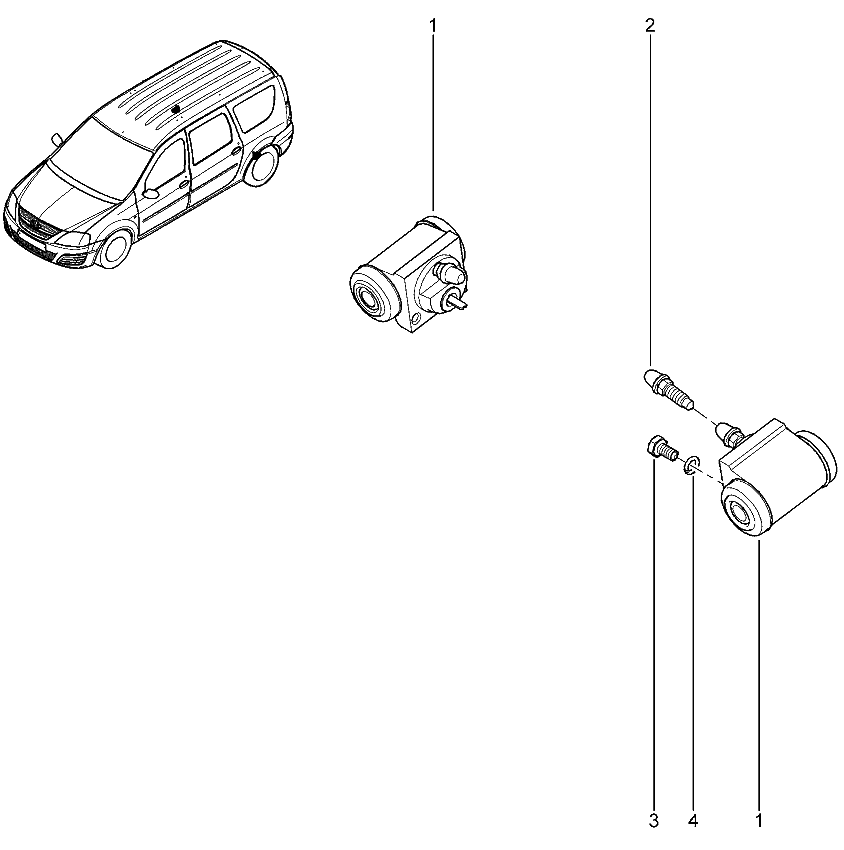 1
2
3
4
1