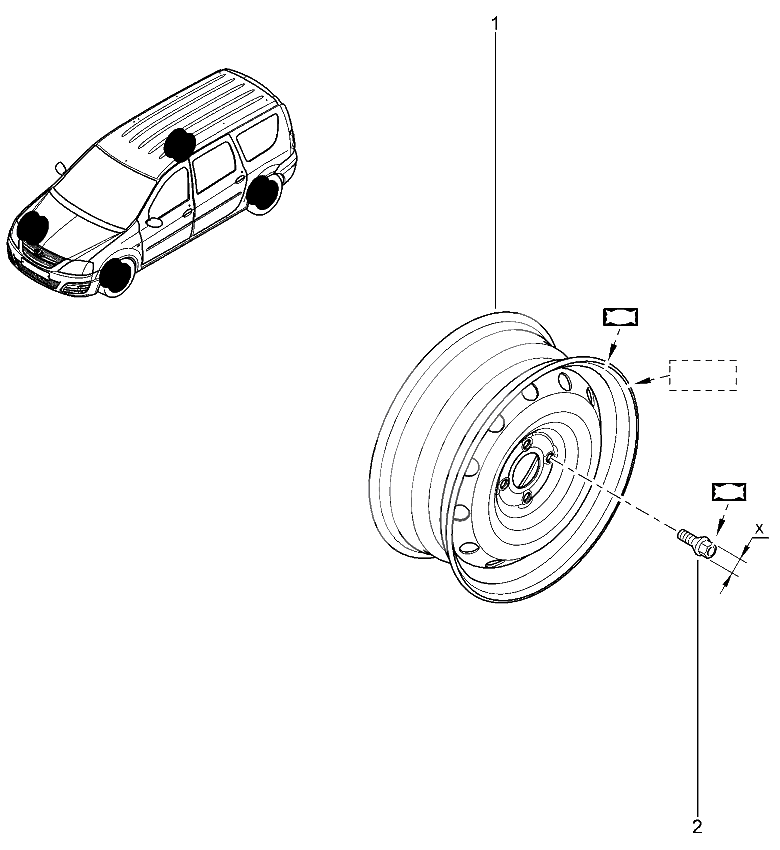 1

x

2