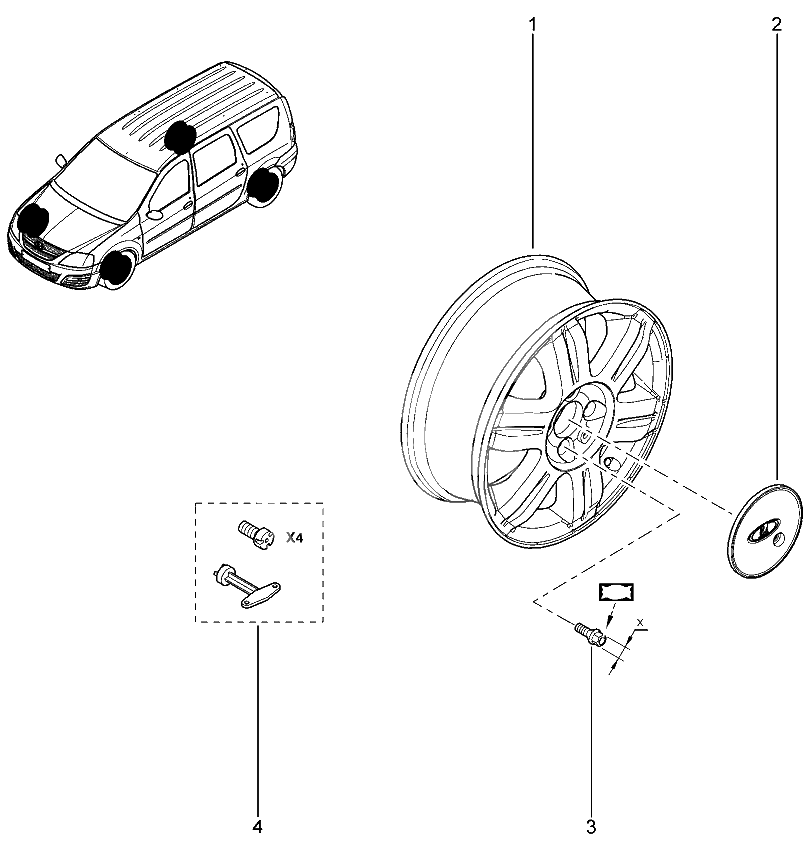 1
2
X4
x
4
3