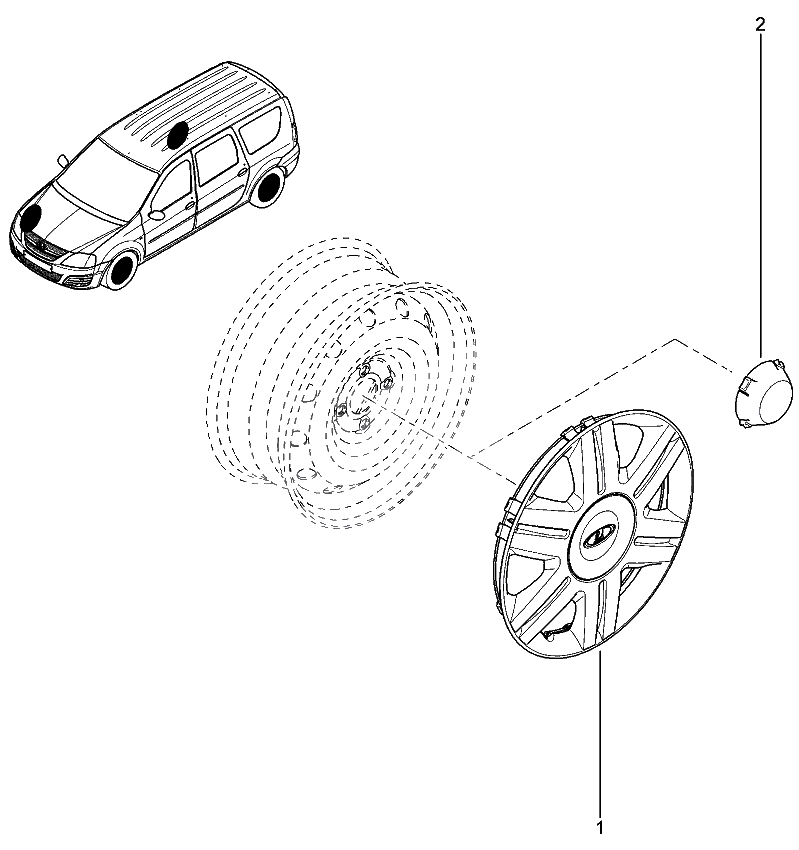 2

1