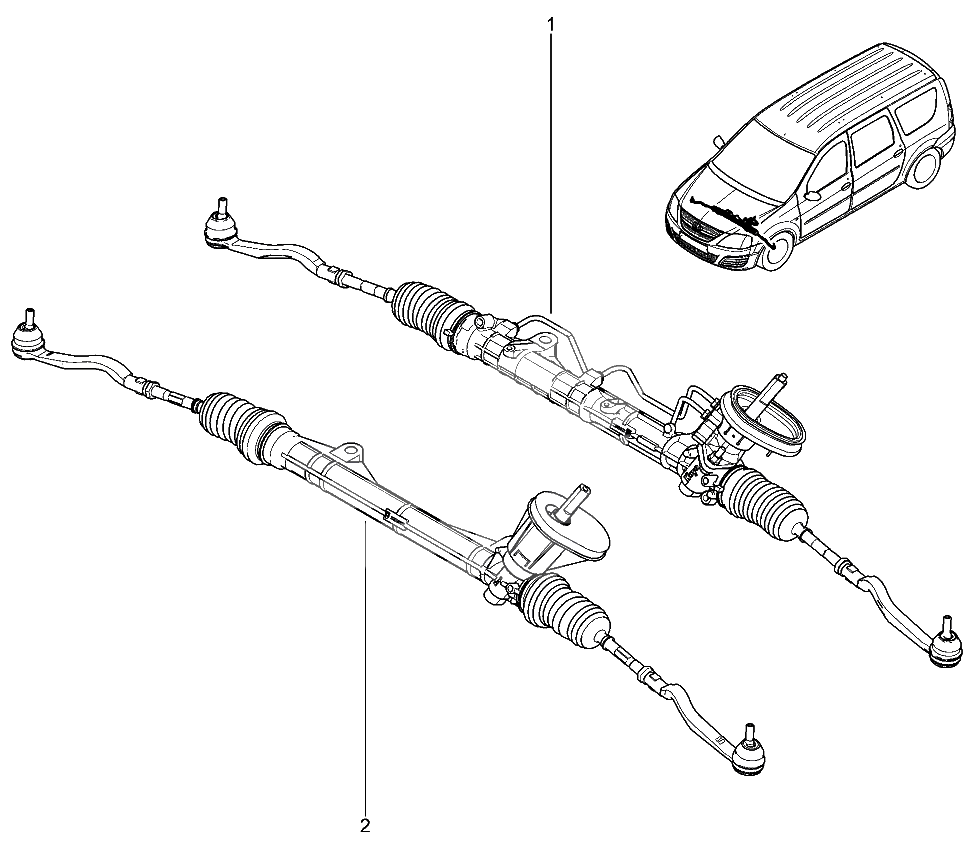 1

2