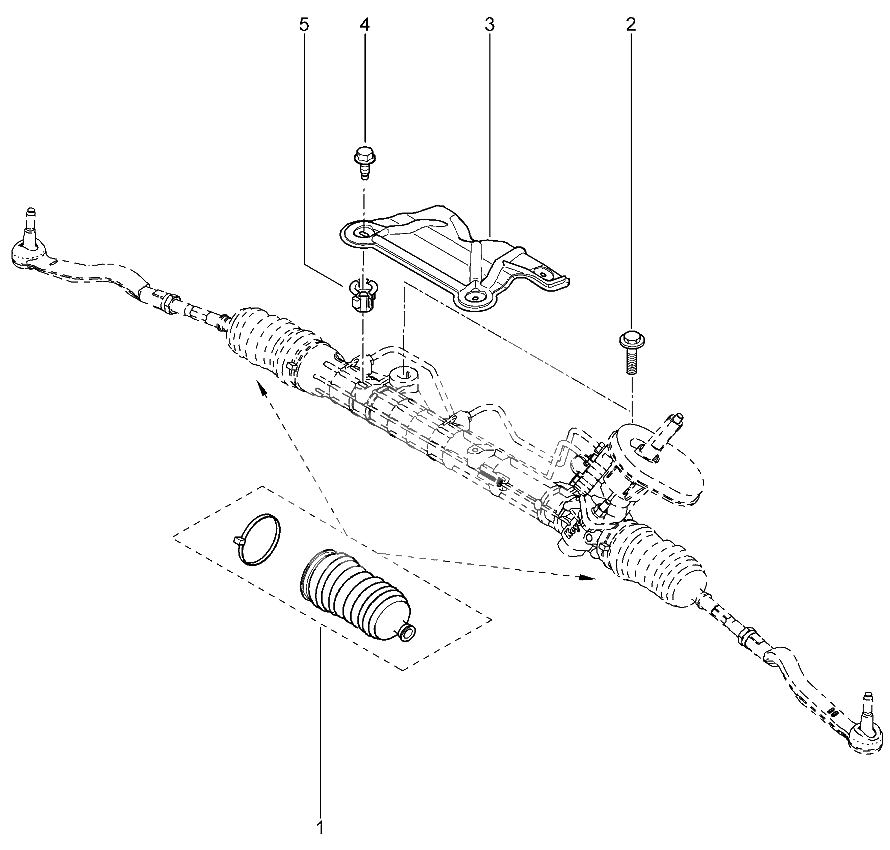 5
4
3
2
1