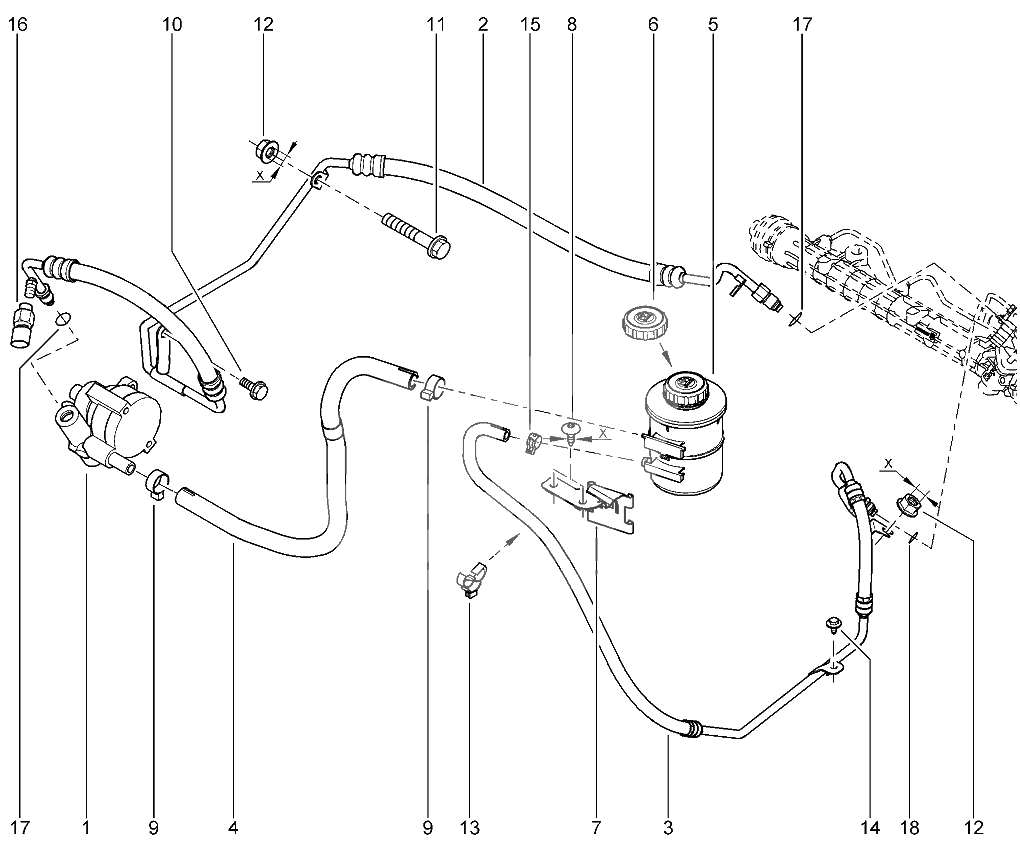 16
10
12
11
2
15
8
6
5
17
X
X
X
17
1
9
4
9
13
7
3
14
18
12