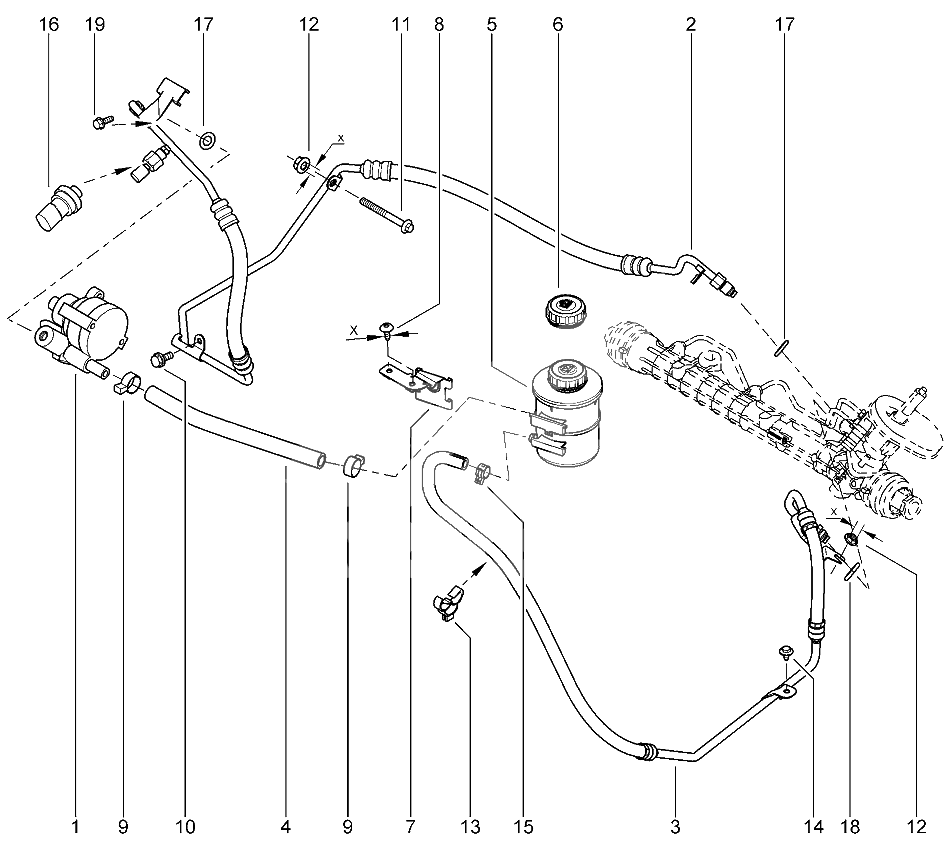 16 19 17 12 11 8 5 6 2 17

x

X

x

1 9 10 4 9 7 13 15 3 14 18 12