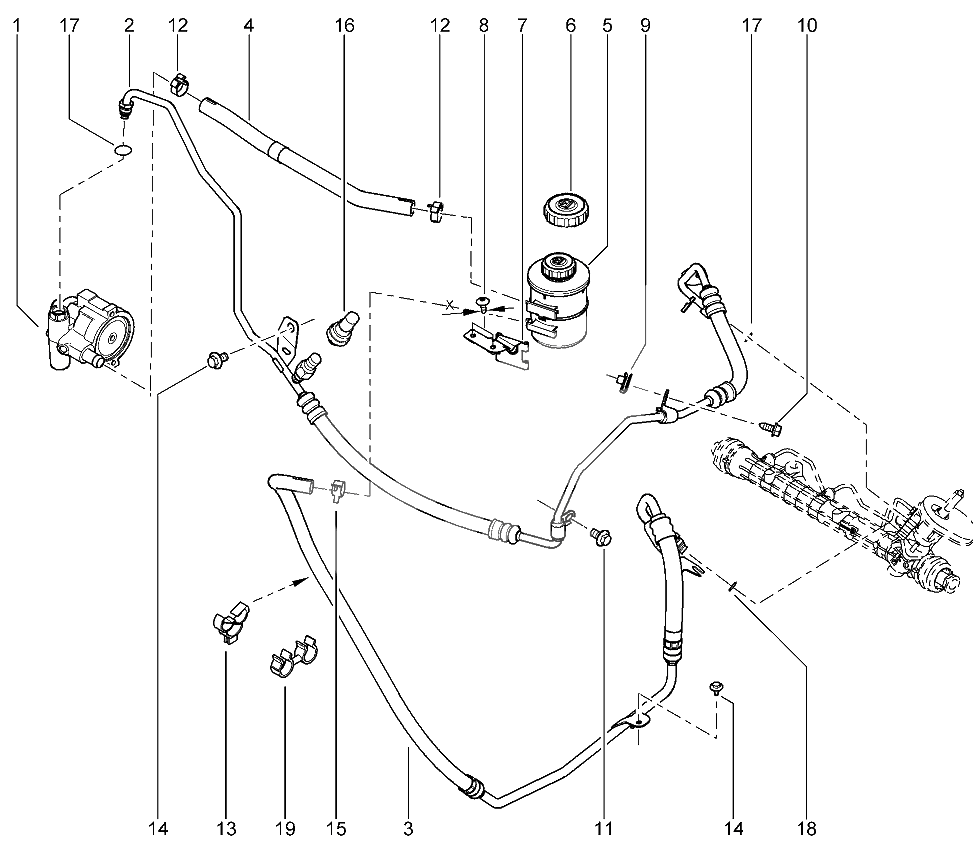 1 17 2 12 4 16 12 8 7 6 5 9 17 10

X

14 13 19 15 3 11 14 18