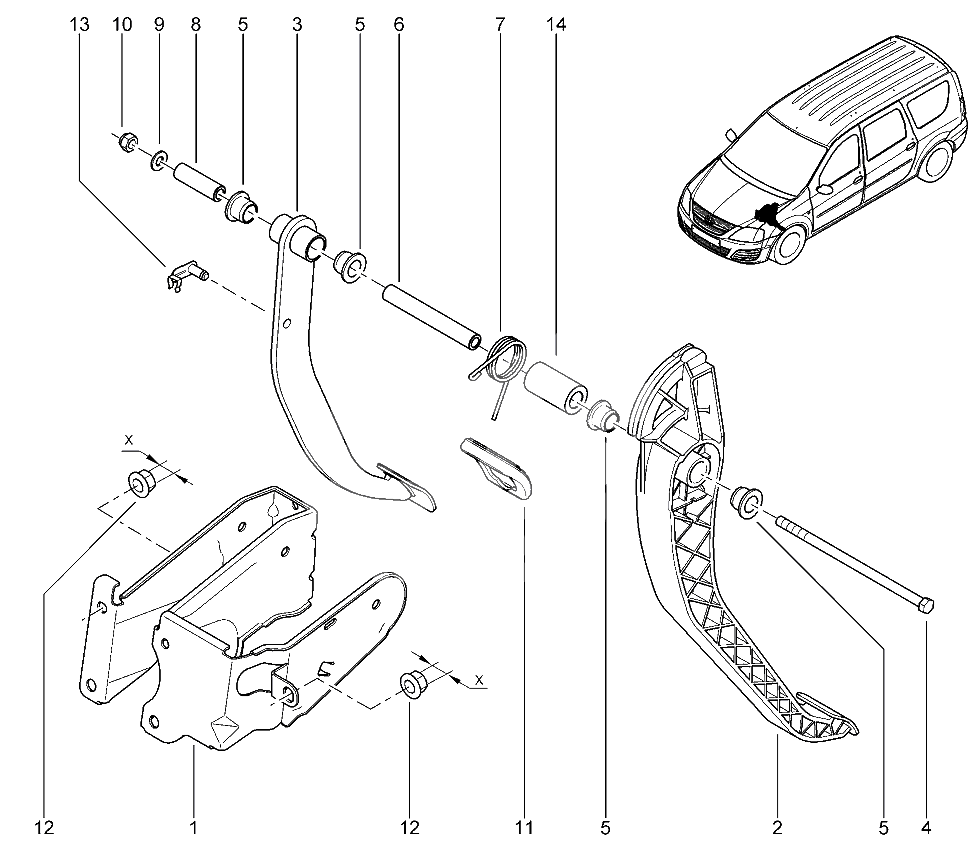 13 10 9 8 5 3 5 6 7 14

X

X

12 1 12 11 5 2 5 4