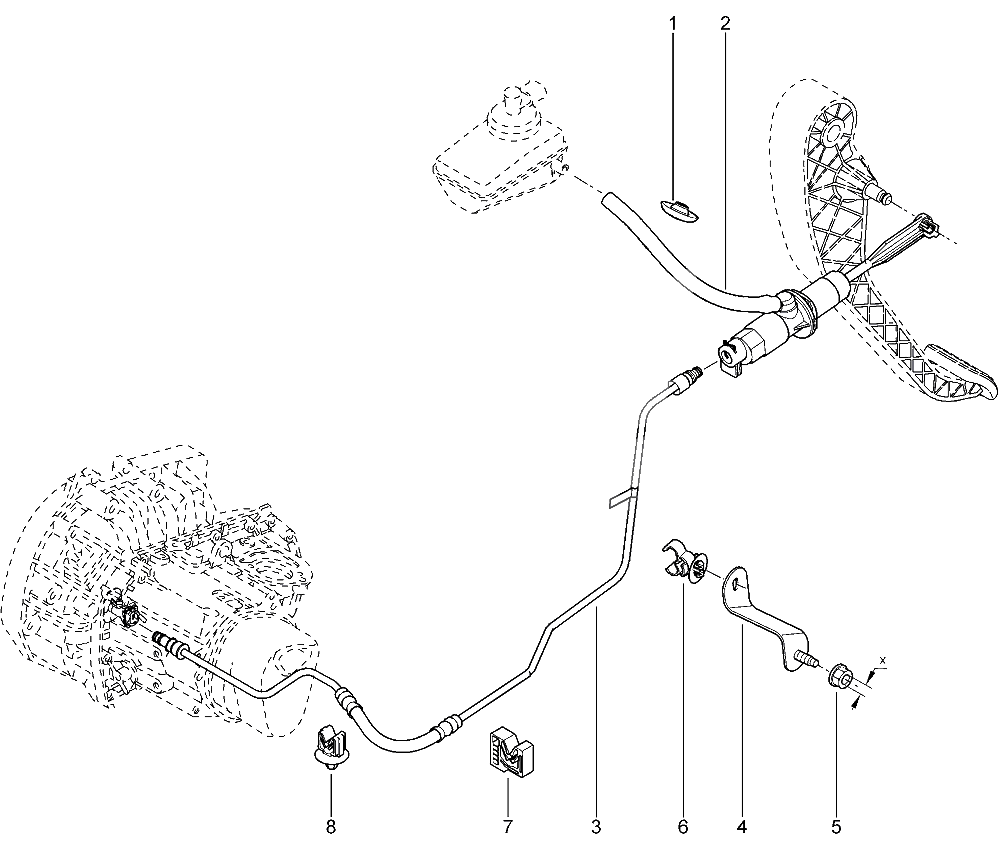 1
2
x
8
7
3
6
4
5