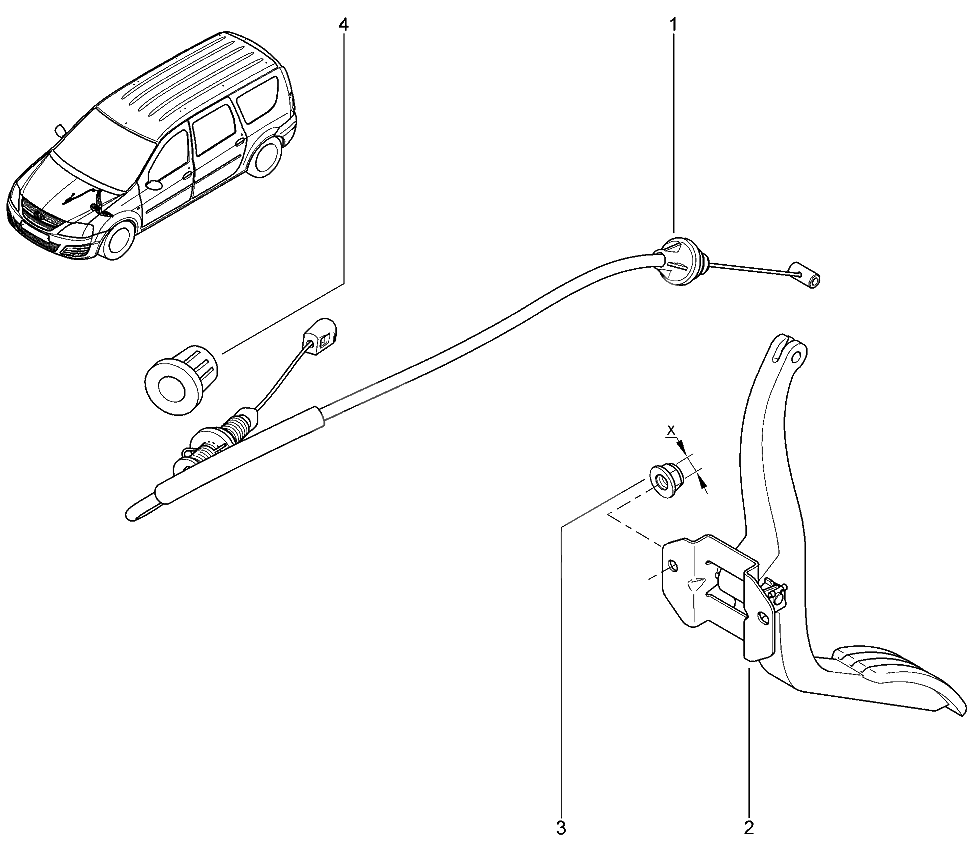 4
1
X
3
2