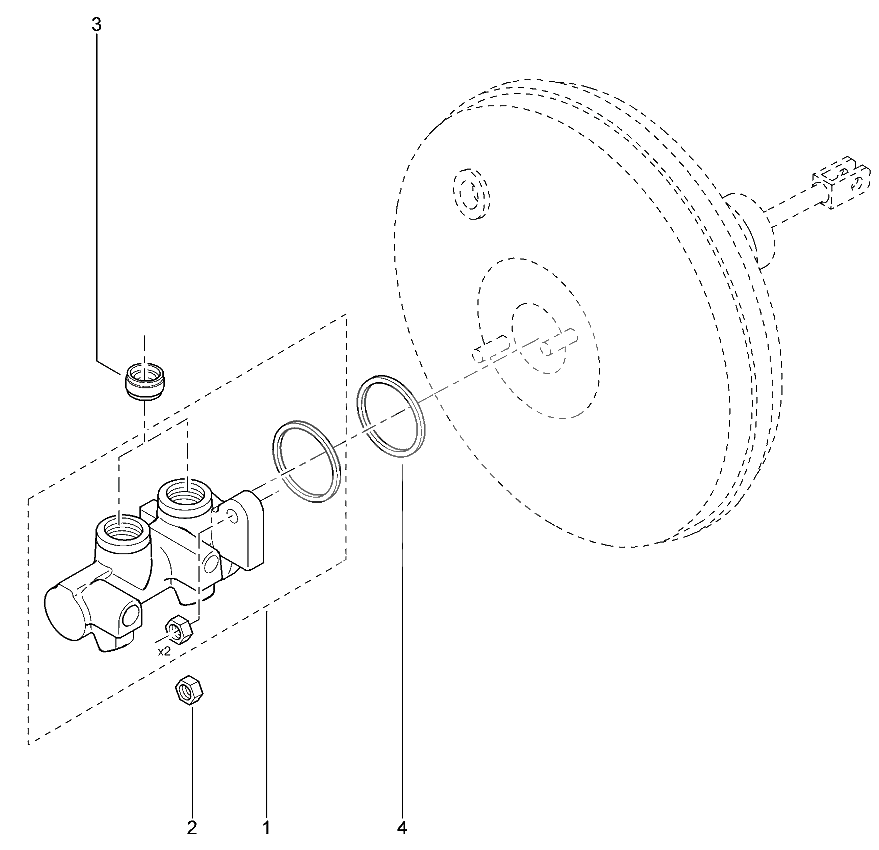 3

x2

2
1
4