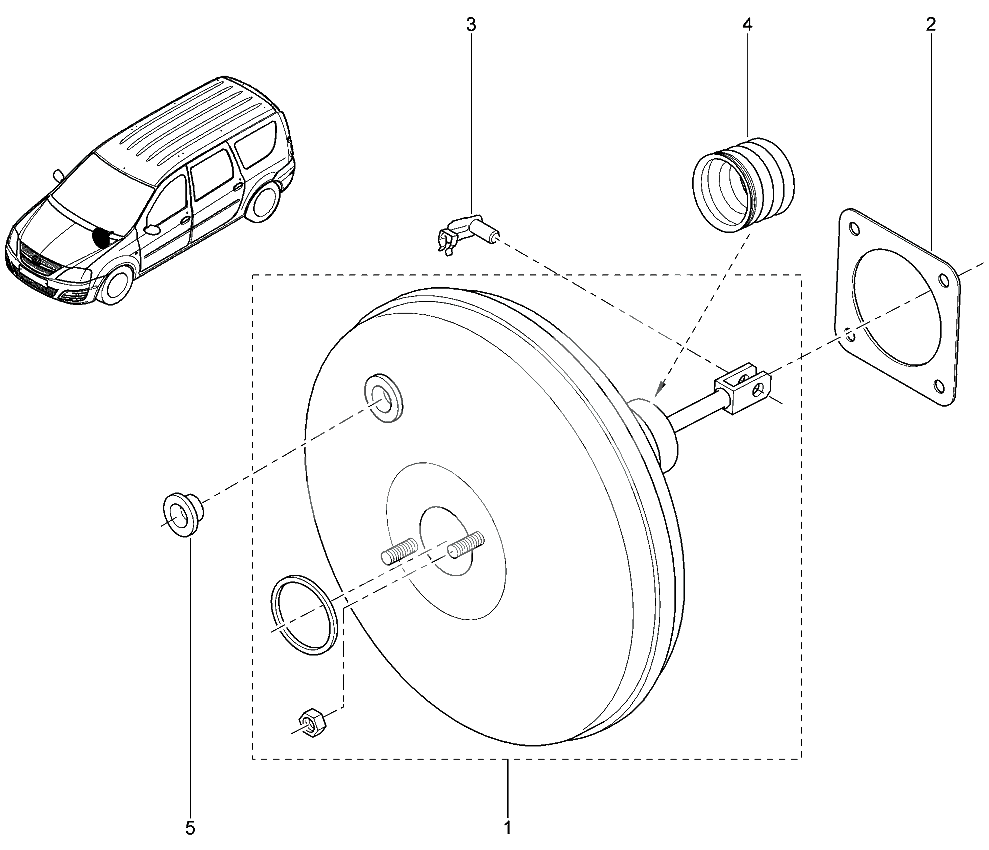 3
4
2
5
1