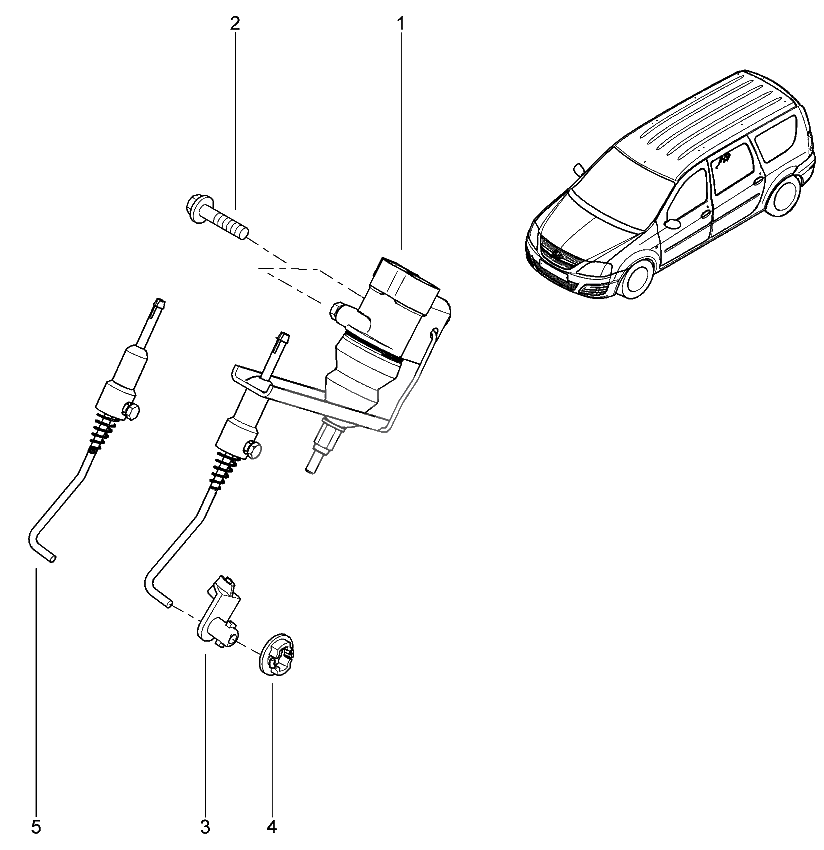 2
1
5
3
4