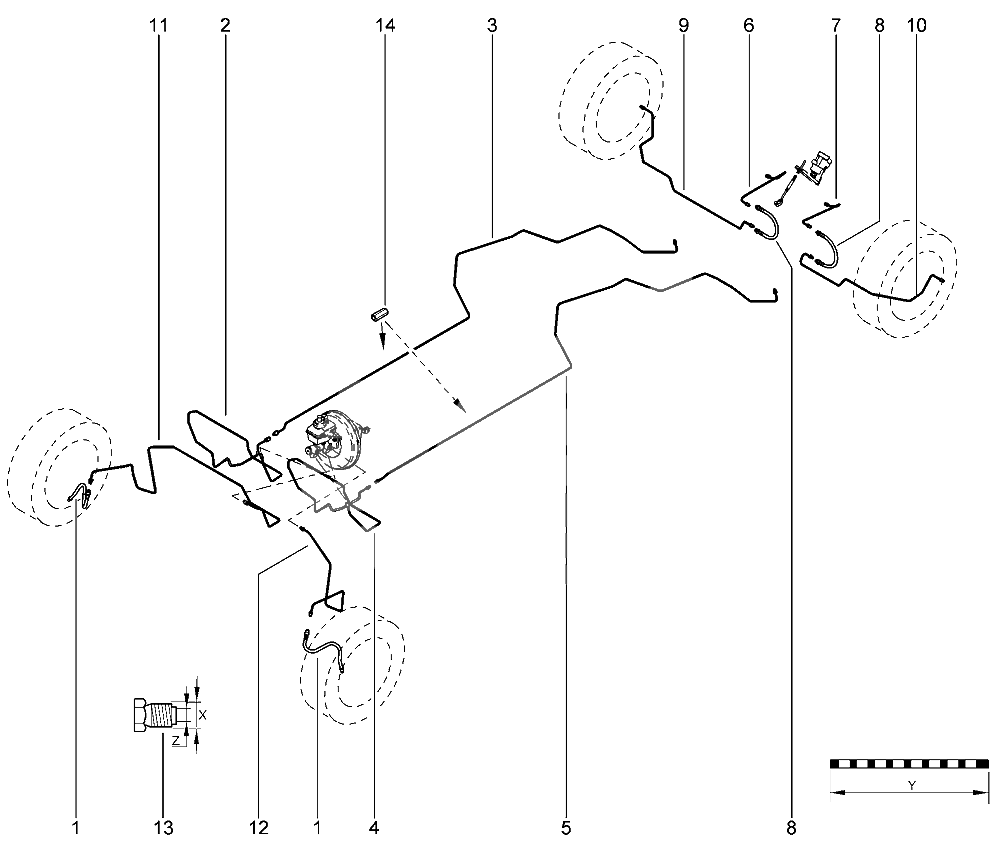 11 2 14 3 9 6 7 8 10

X
Z
Y

1 13 12 1 4 5 8