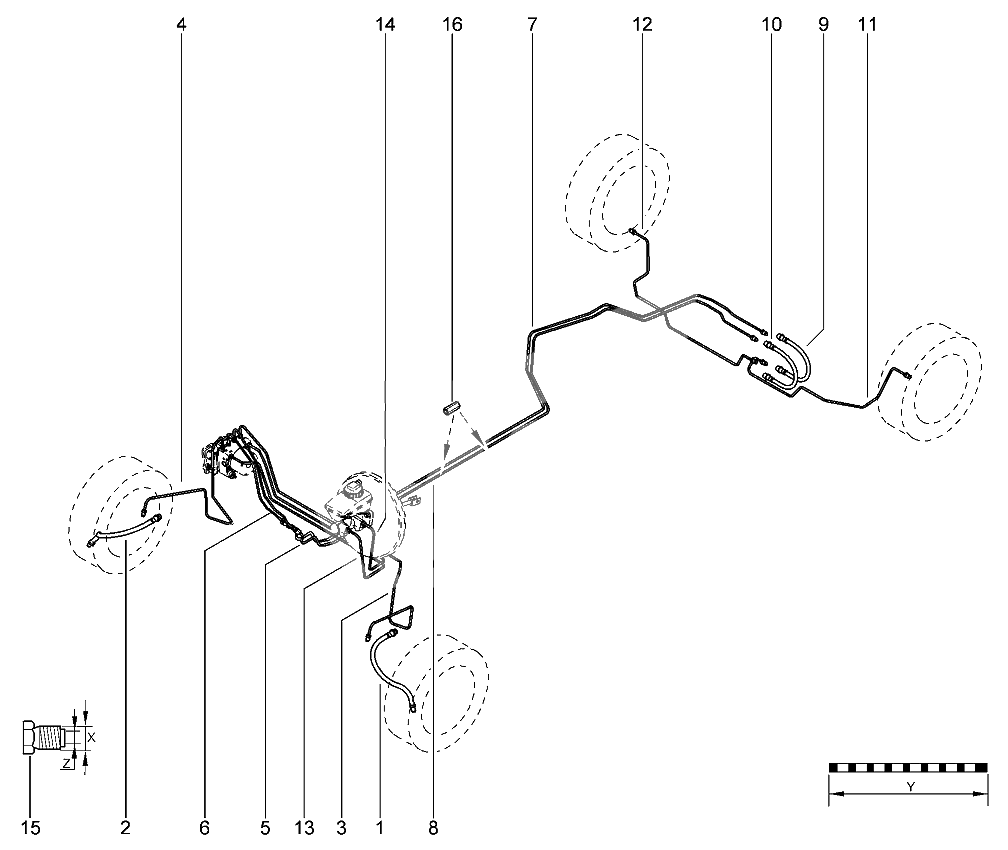 4
14
16
7
12
10
9
11
X
Z
Y
15
2
6
5
13
3
1
8