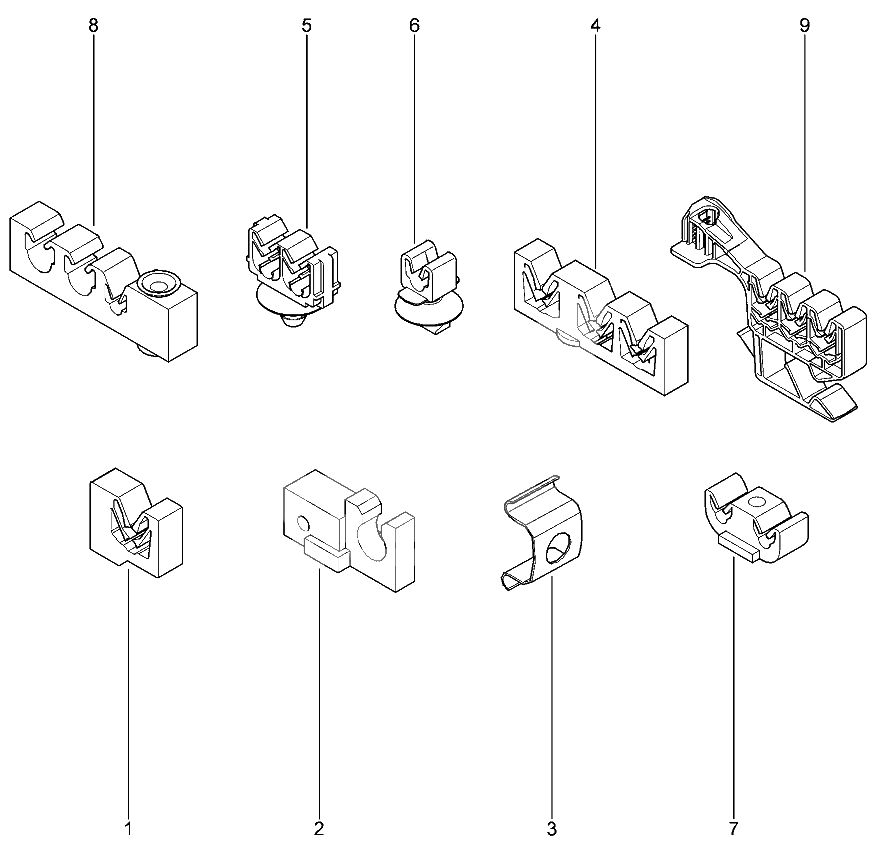 8
5
6
4
9
1
2
3
7