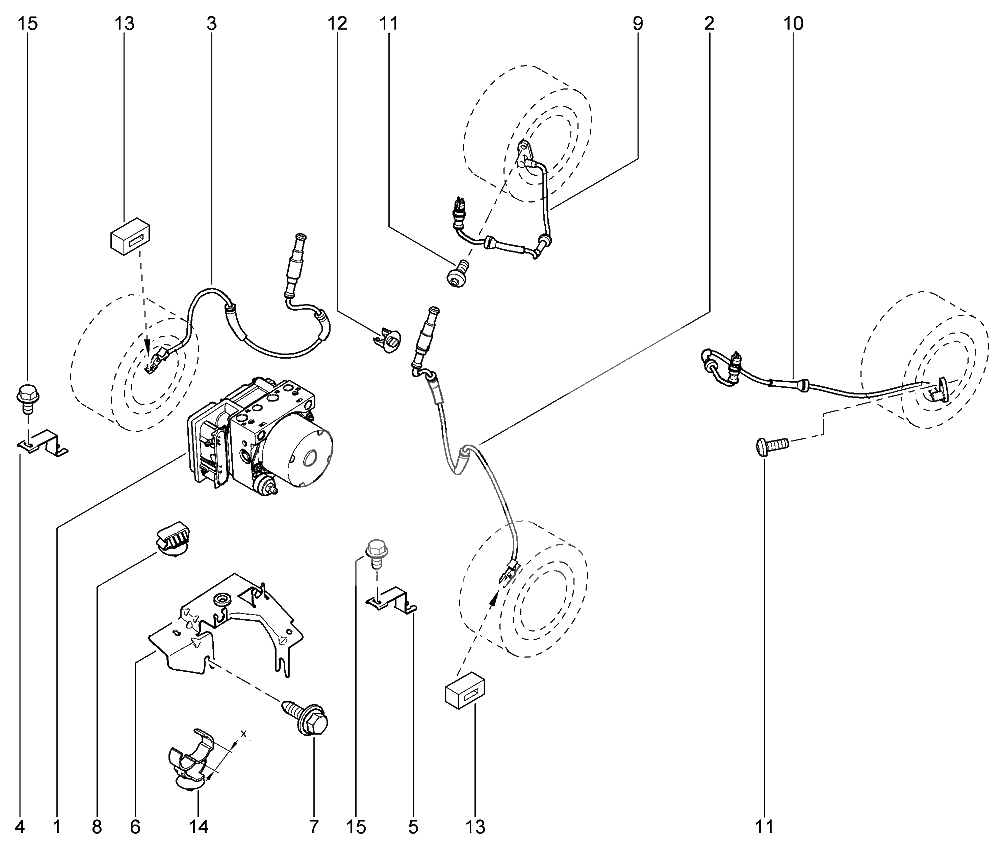 15
13
3
12
11
9
2
10
x
4
1
8
6
14
7
15
5
13
11