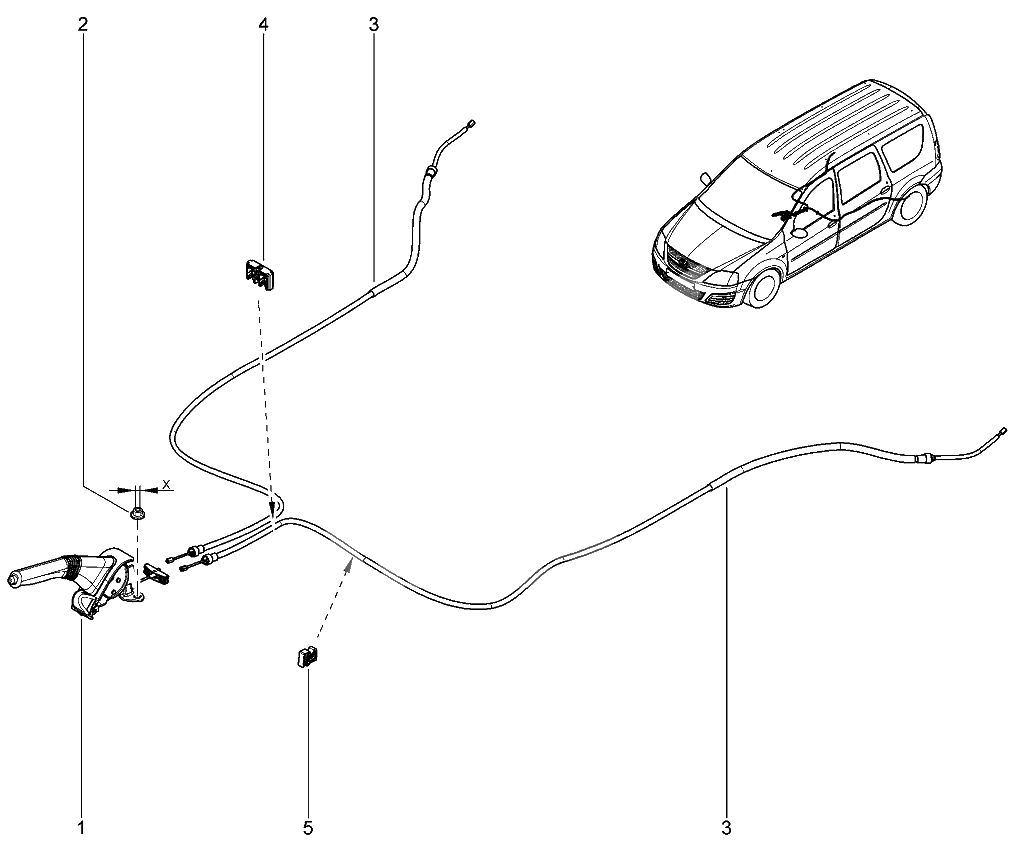 2
4
3
X
1
5
3