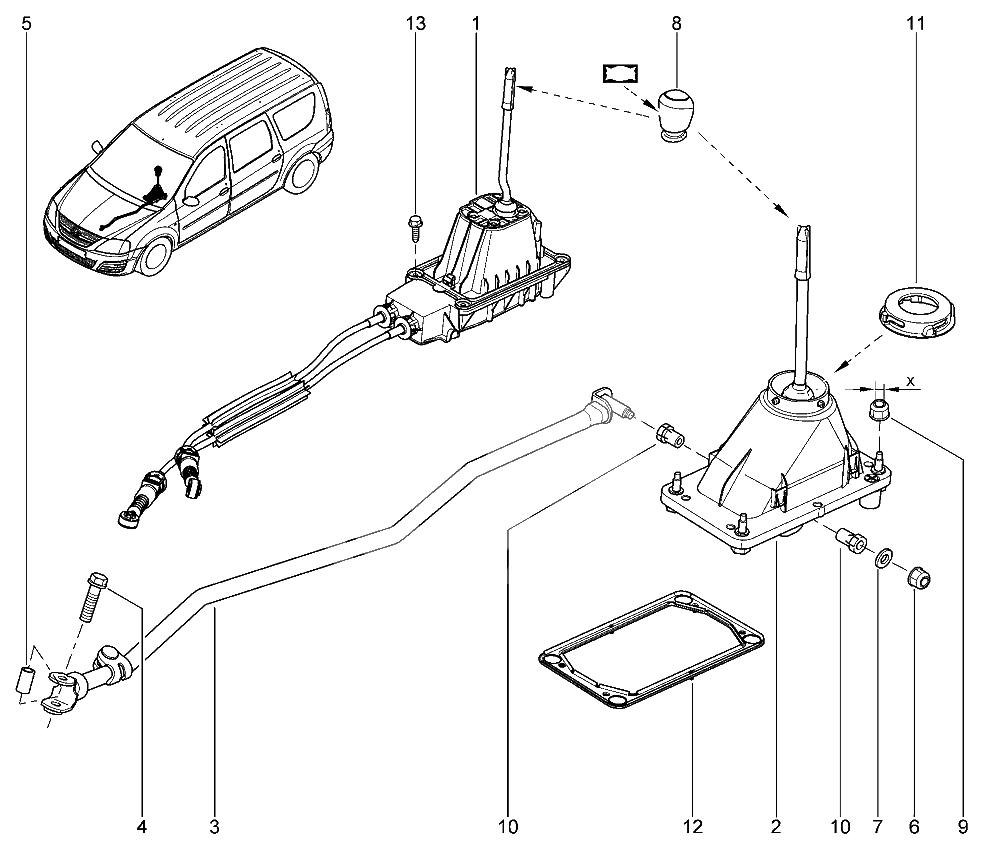 5
13
1
8
11
x
4
3
10
12
2
10
7
6
9