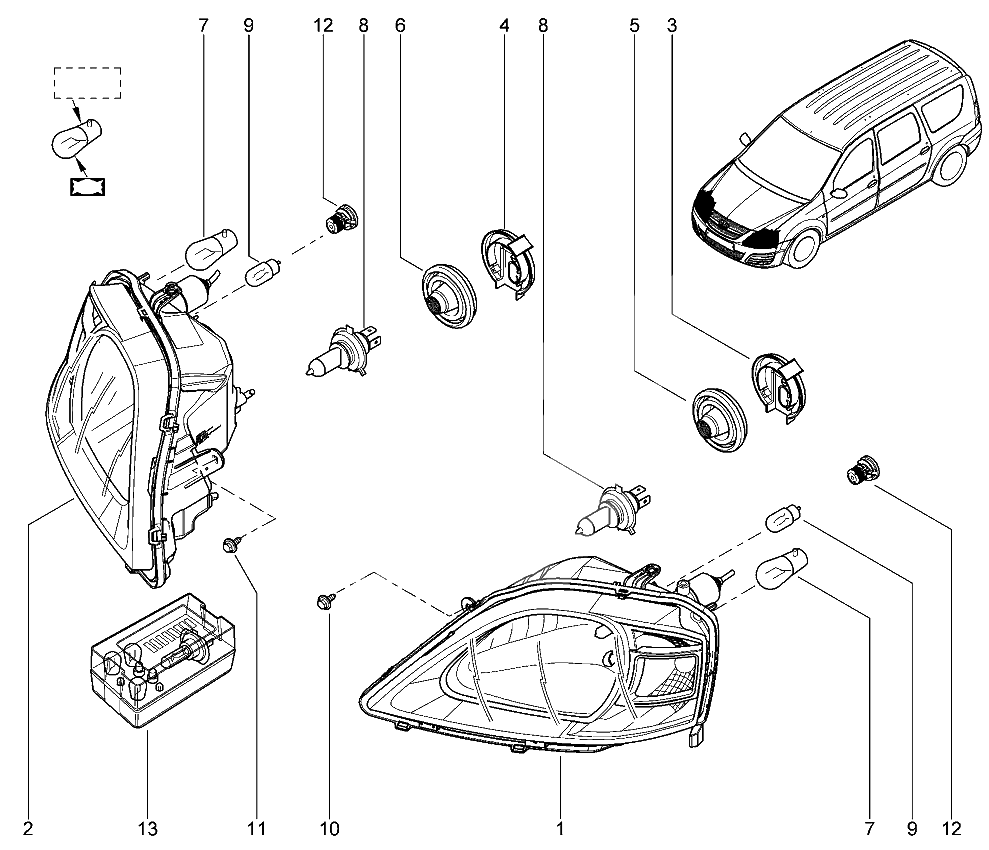 7
9
12
8
6
4
8
5
3
2
13
11
10
1
7
9
12