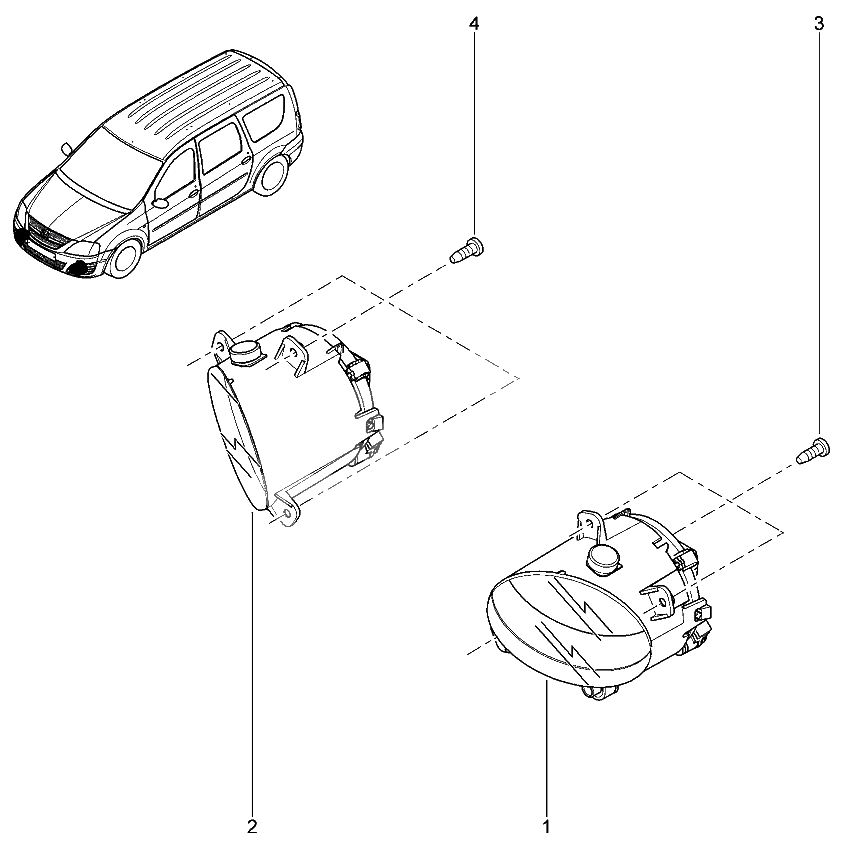 4
3
2
1