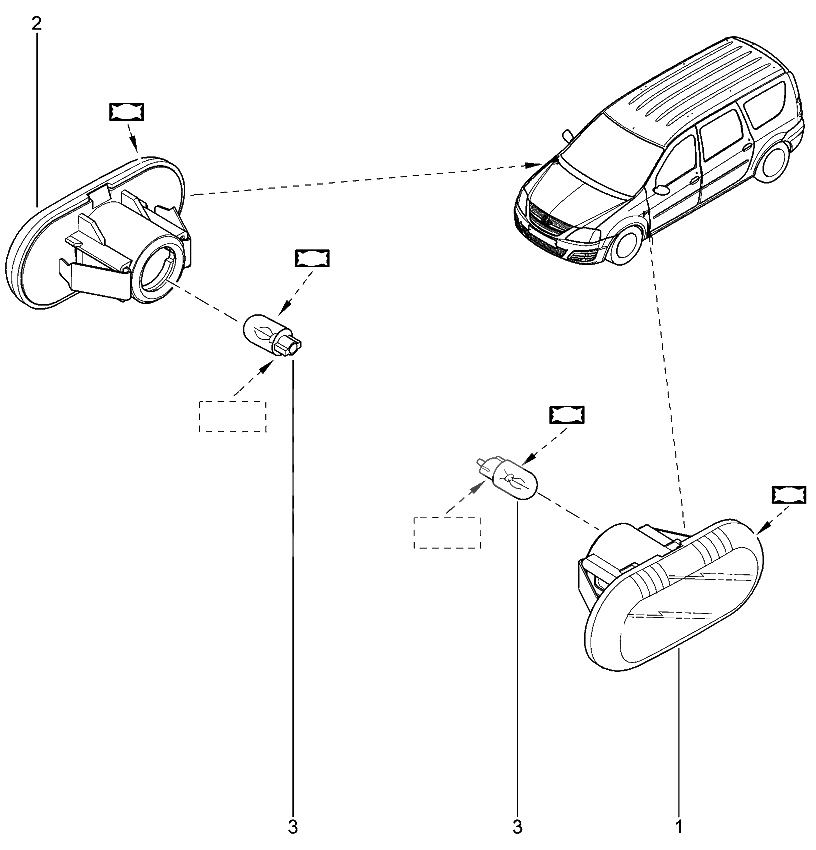 2

3

3

1