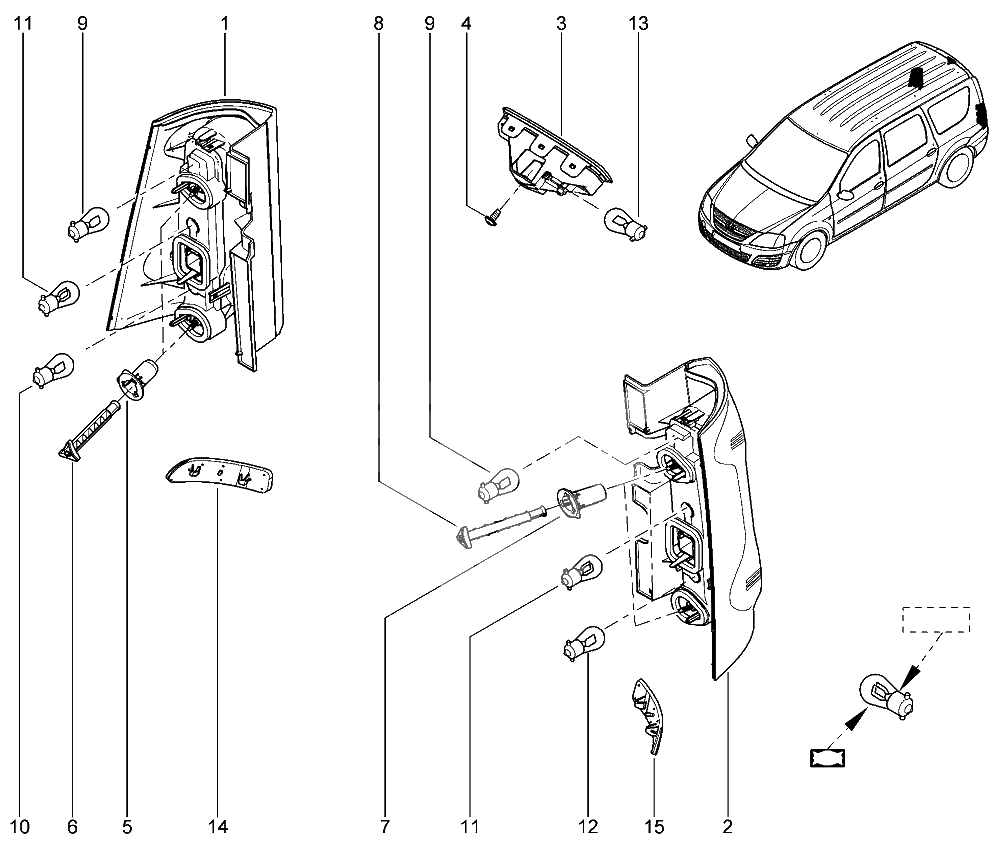 11
9
1
8
9
4
3
13
10
6
5
14
7
11
12
15
2