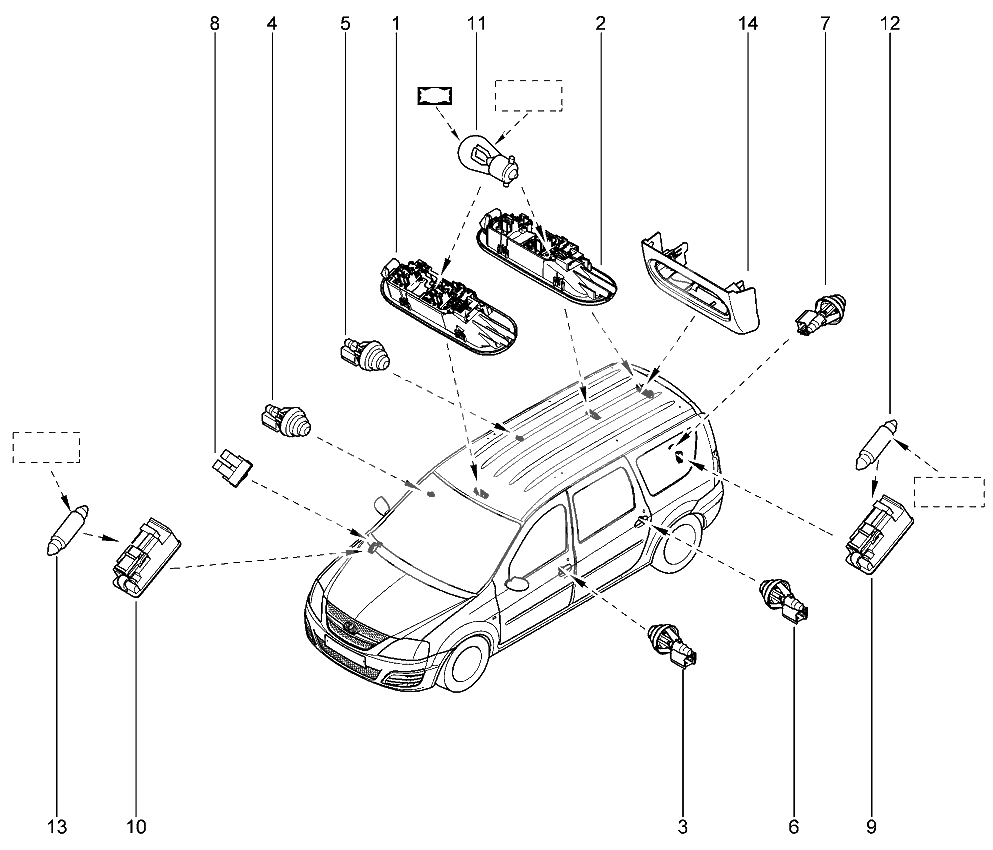 8 4 5 1 11 2 14 7 12

13 10 3 6 9