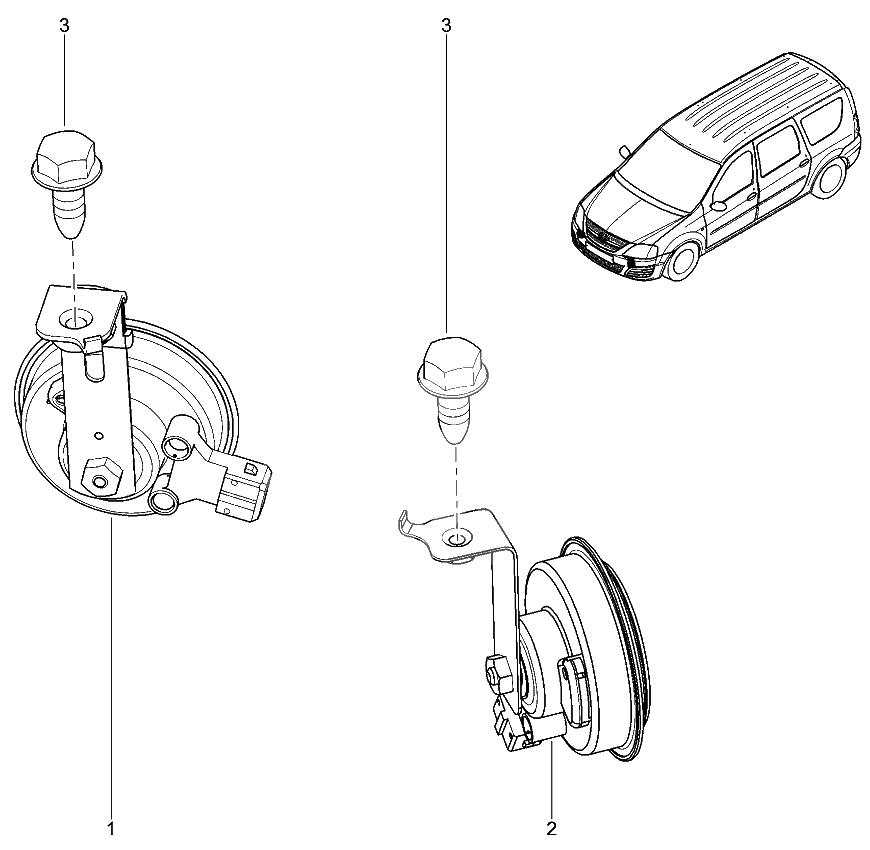 3
3
1
2