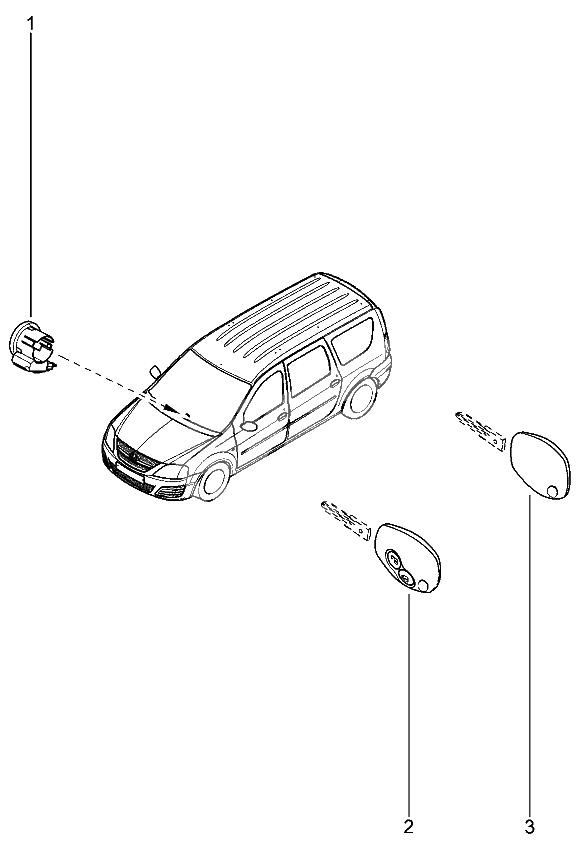 1

2

3