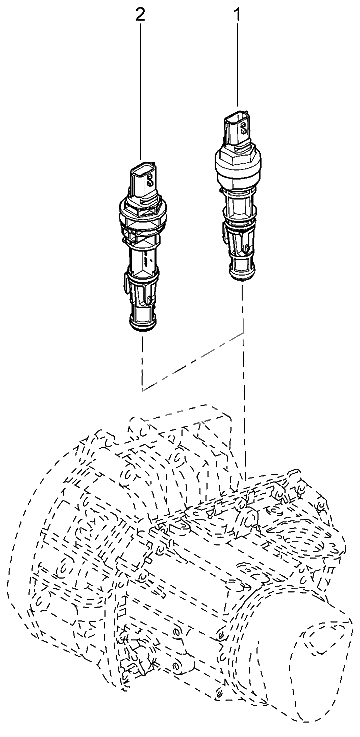 2
1