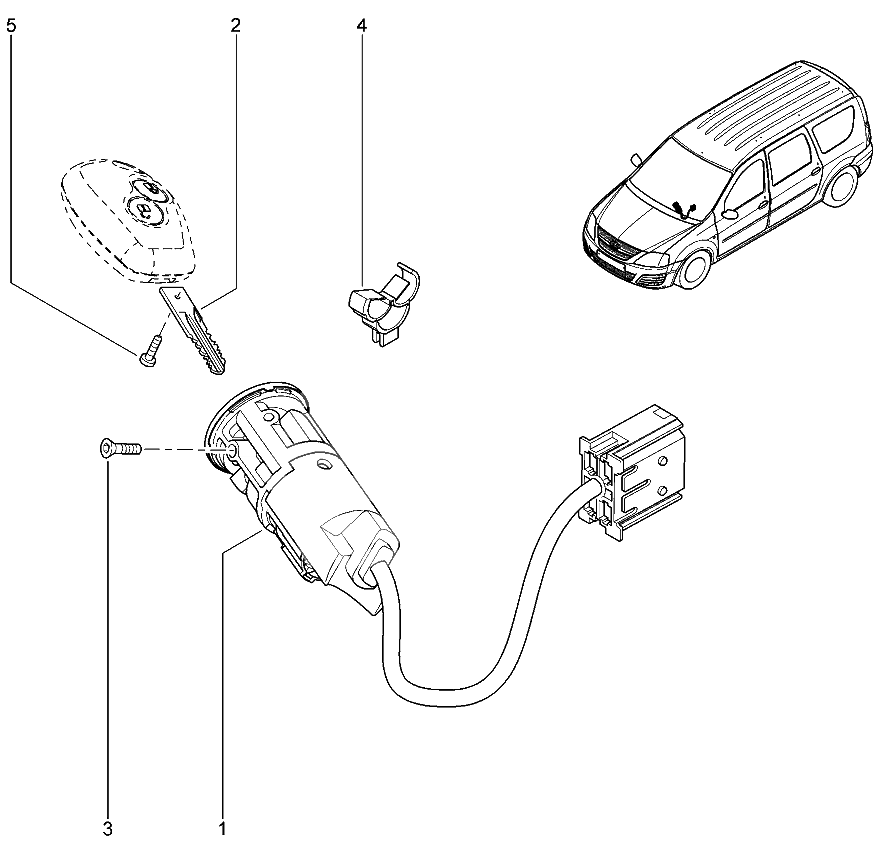 5
2
4
3
1