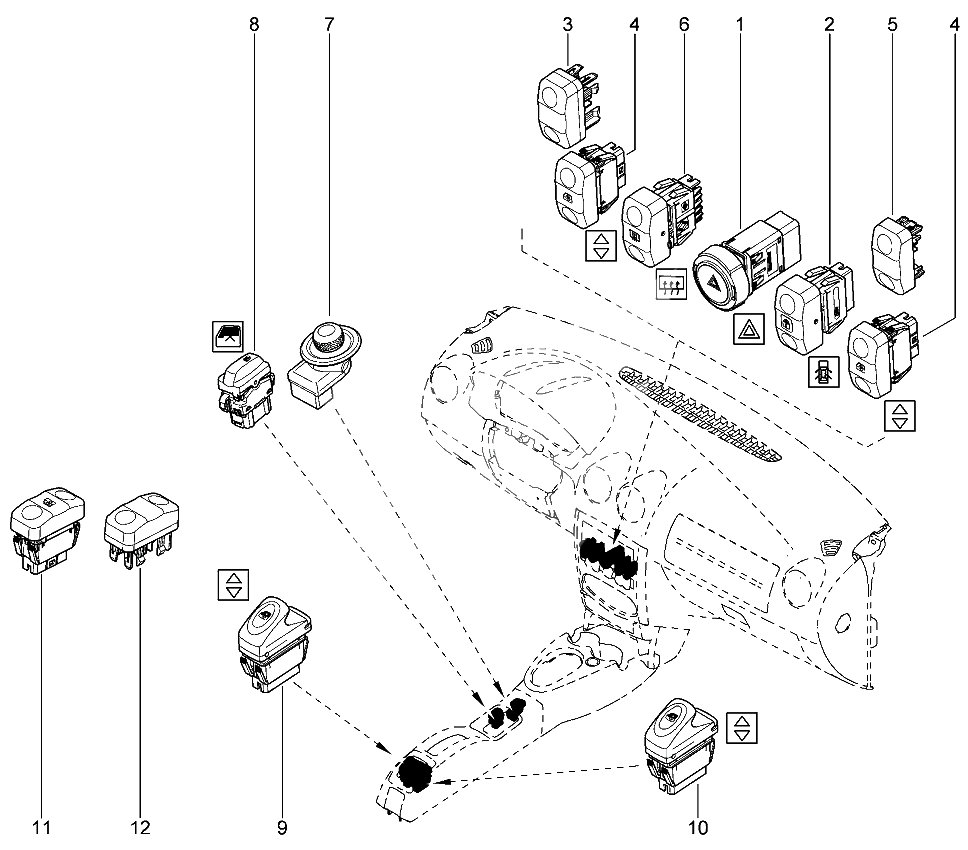 8
7
3
4
6
1
2
5
4
11
12
9
10