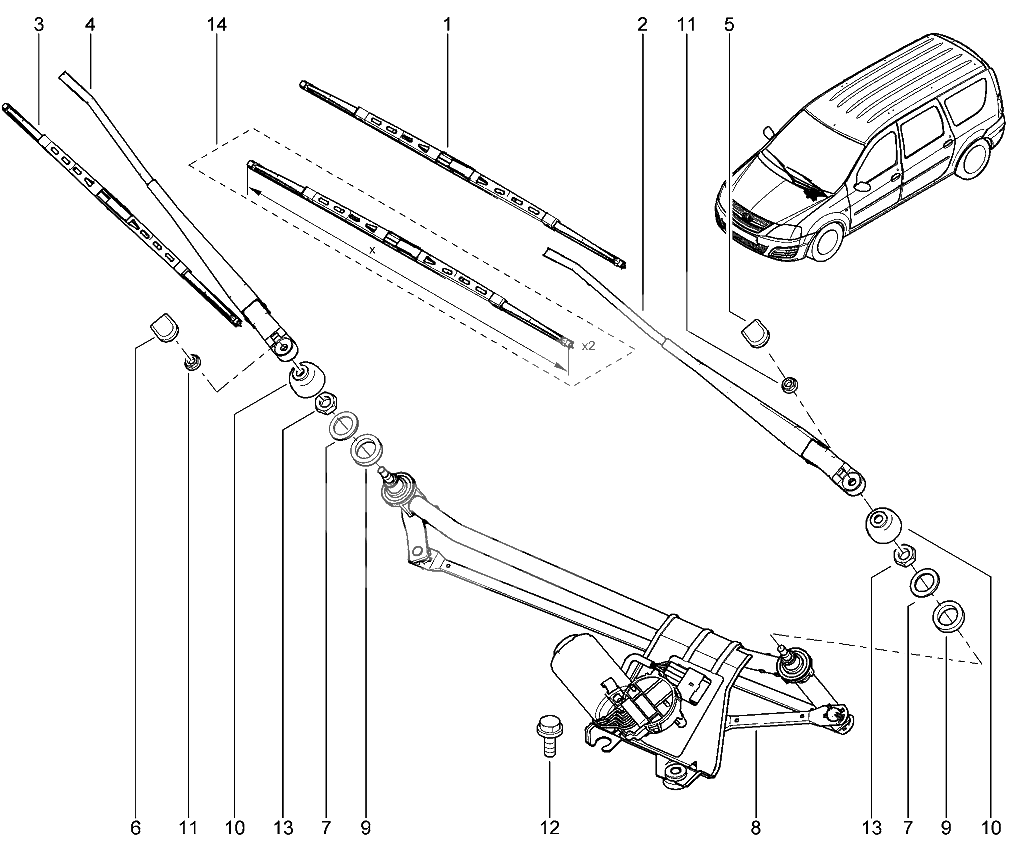 3
4
14
1
2
11
5

x
x2

6
11
10
13
7
9
12
8
13
7
9
10