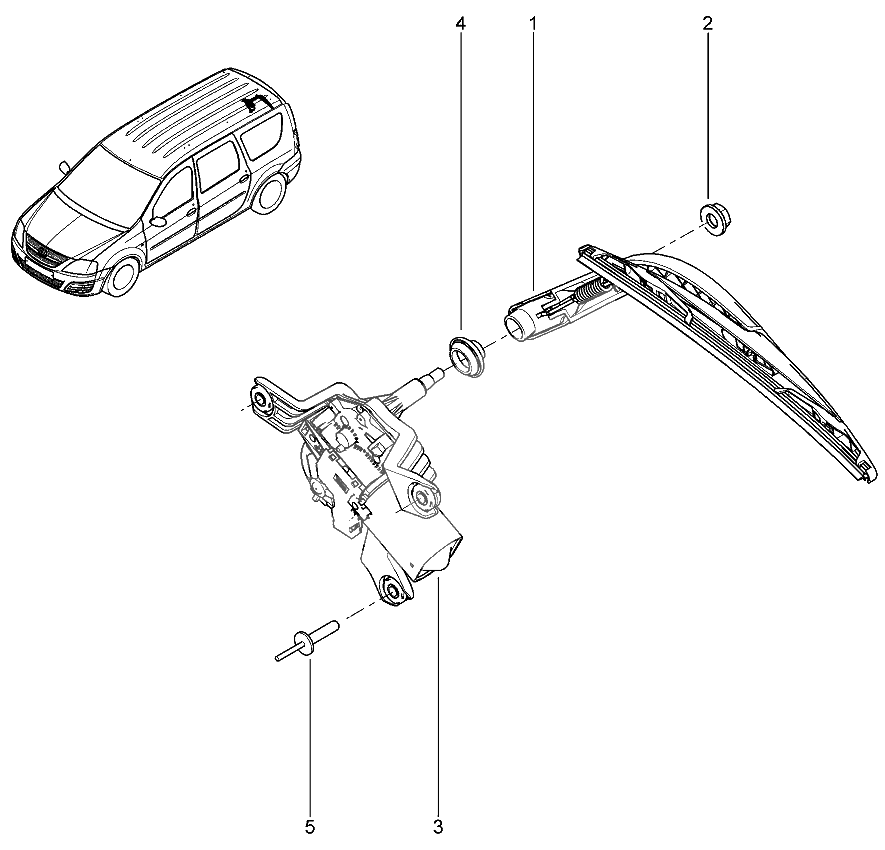 4
1
2
5
3