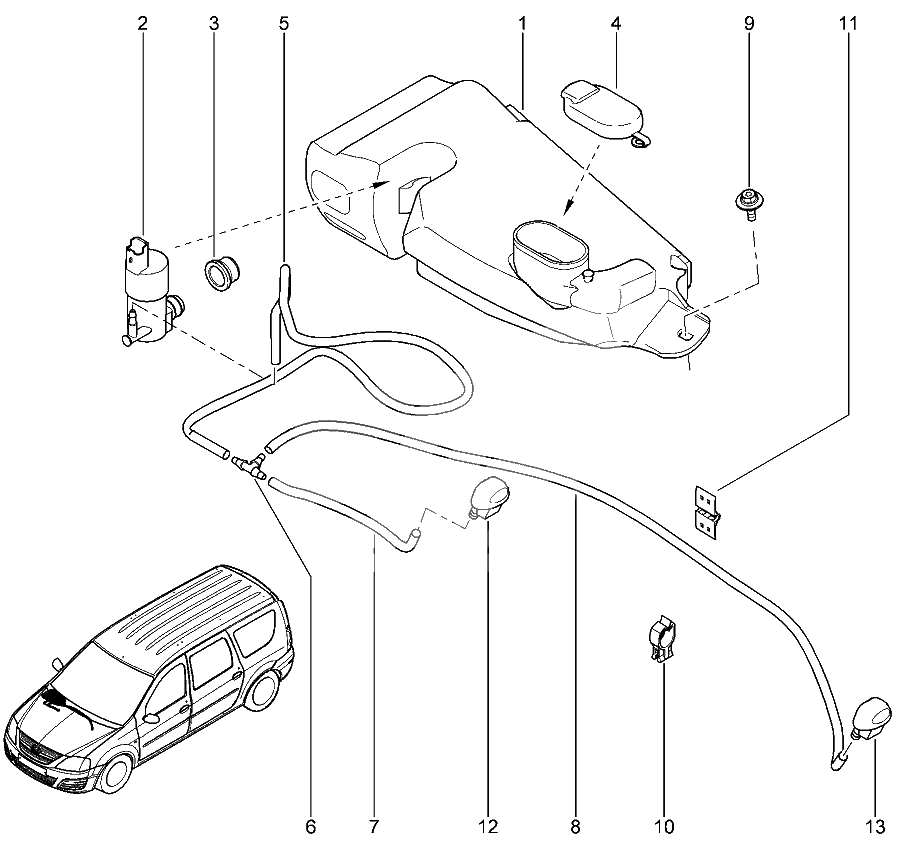 2
3
5
1
4
9
11
6
7
12
8
10
13