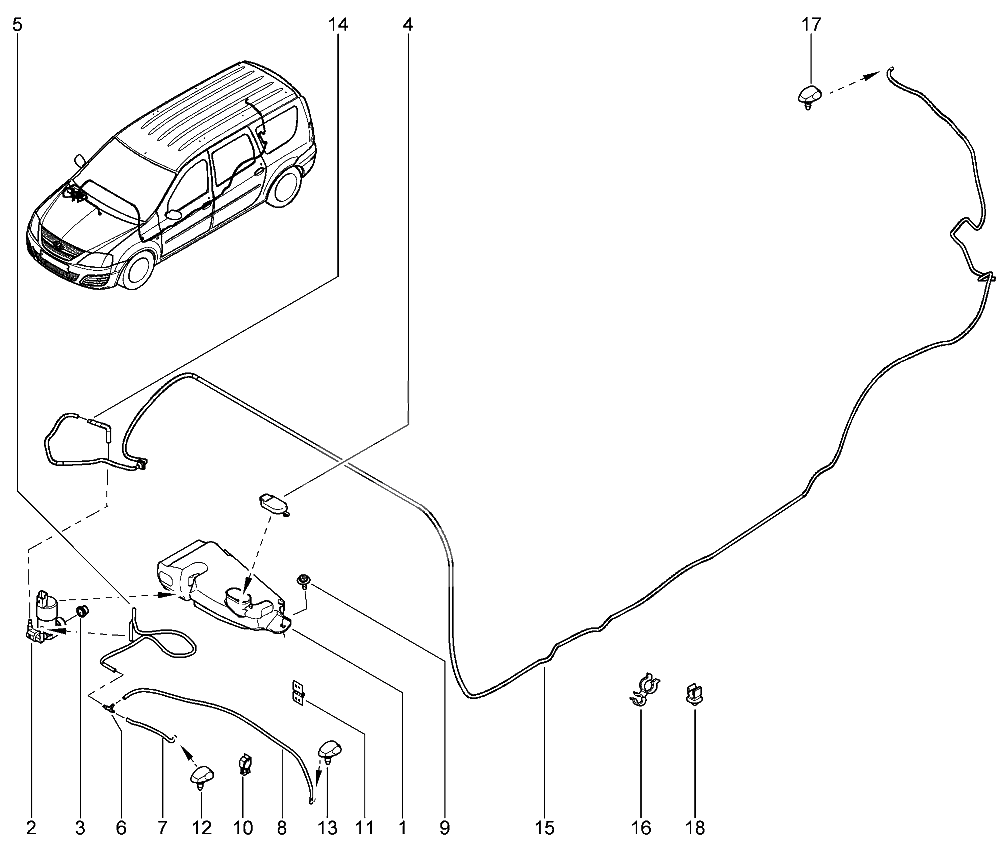 5
14
4
17
2
3
6
7
12
10
8
13
11
1
9
15
16
18