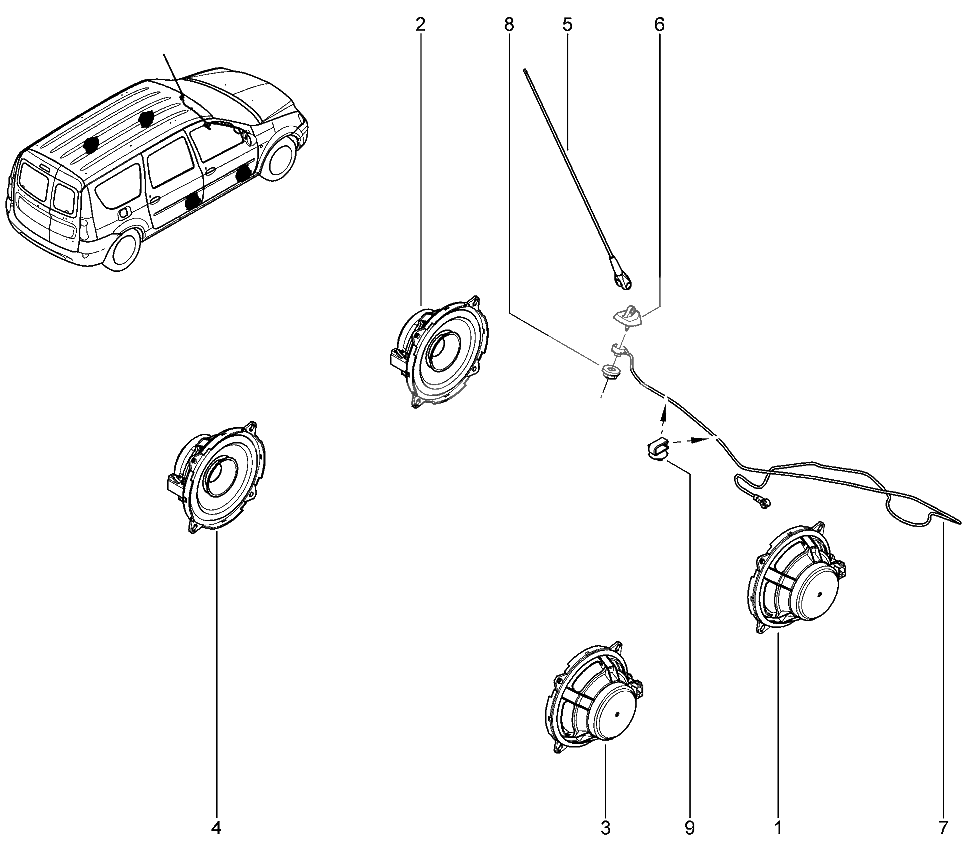 2
8
5
6
4
3
9
1
7