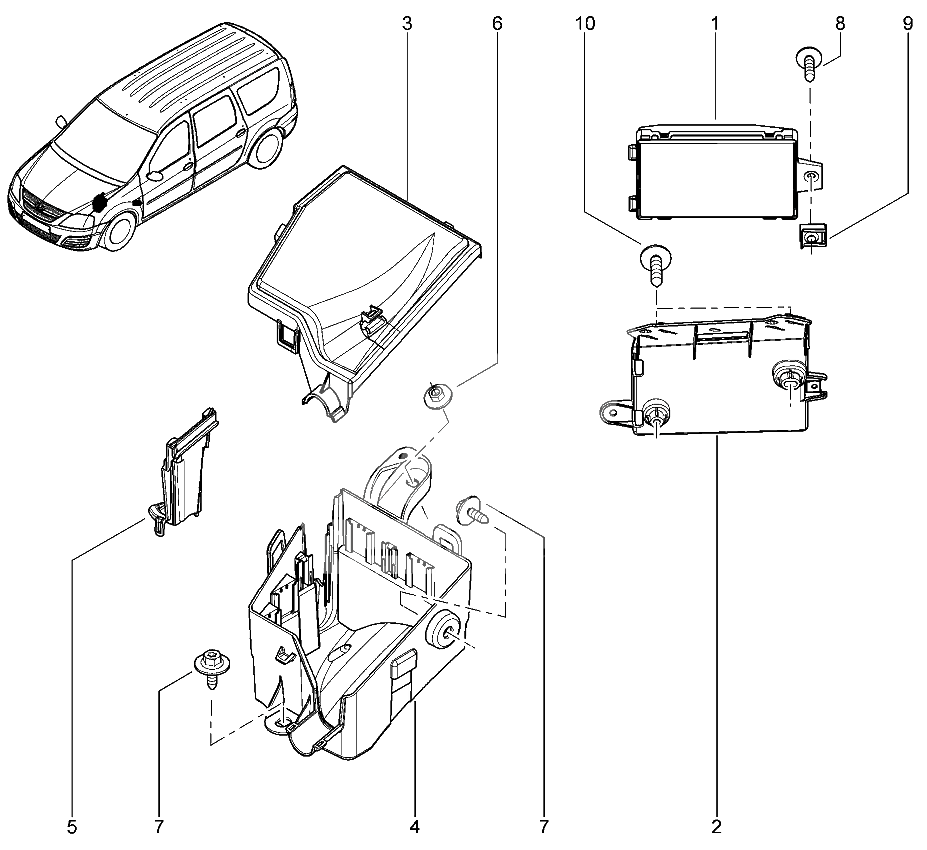 3
6
10
1
8
9
5
7
4
7
2