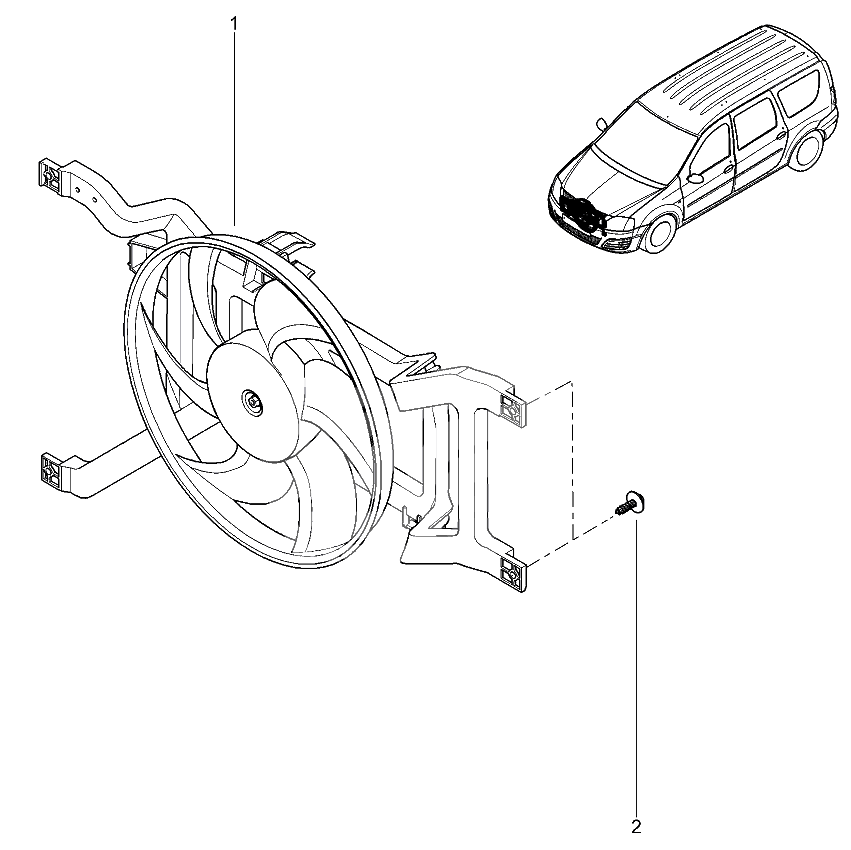 1

2