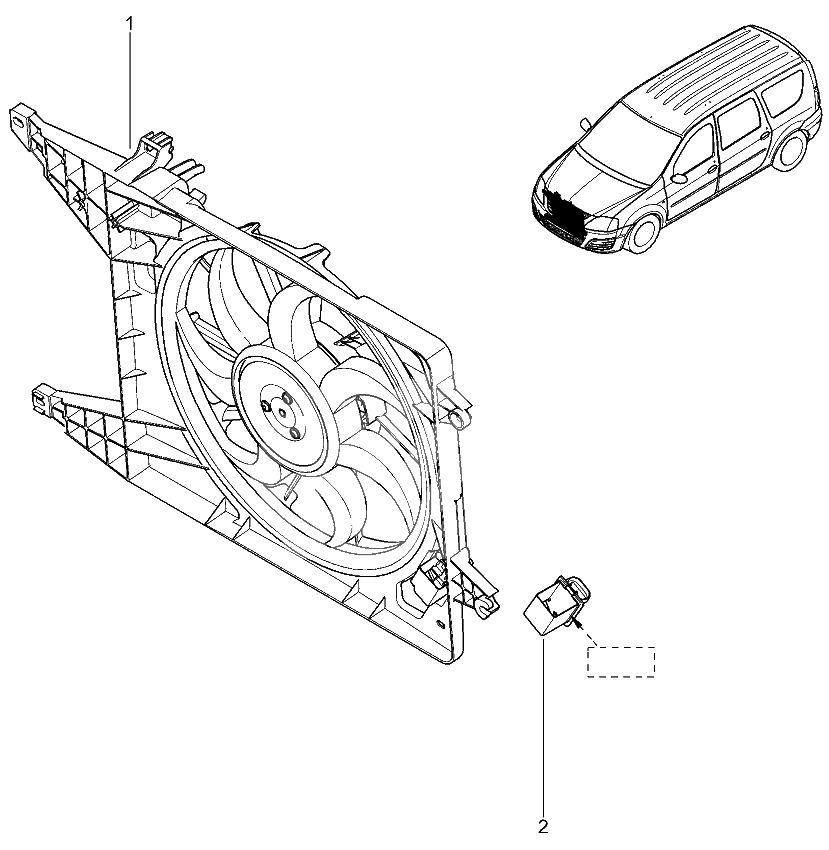 1

2