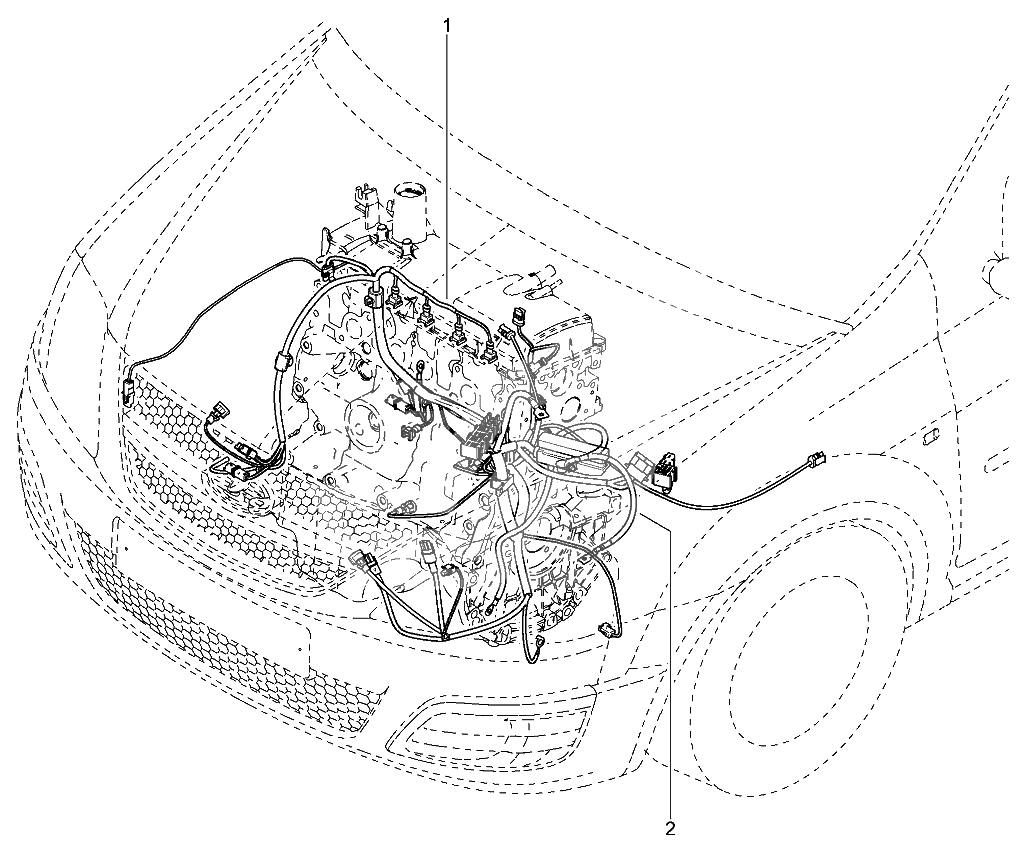 1

2