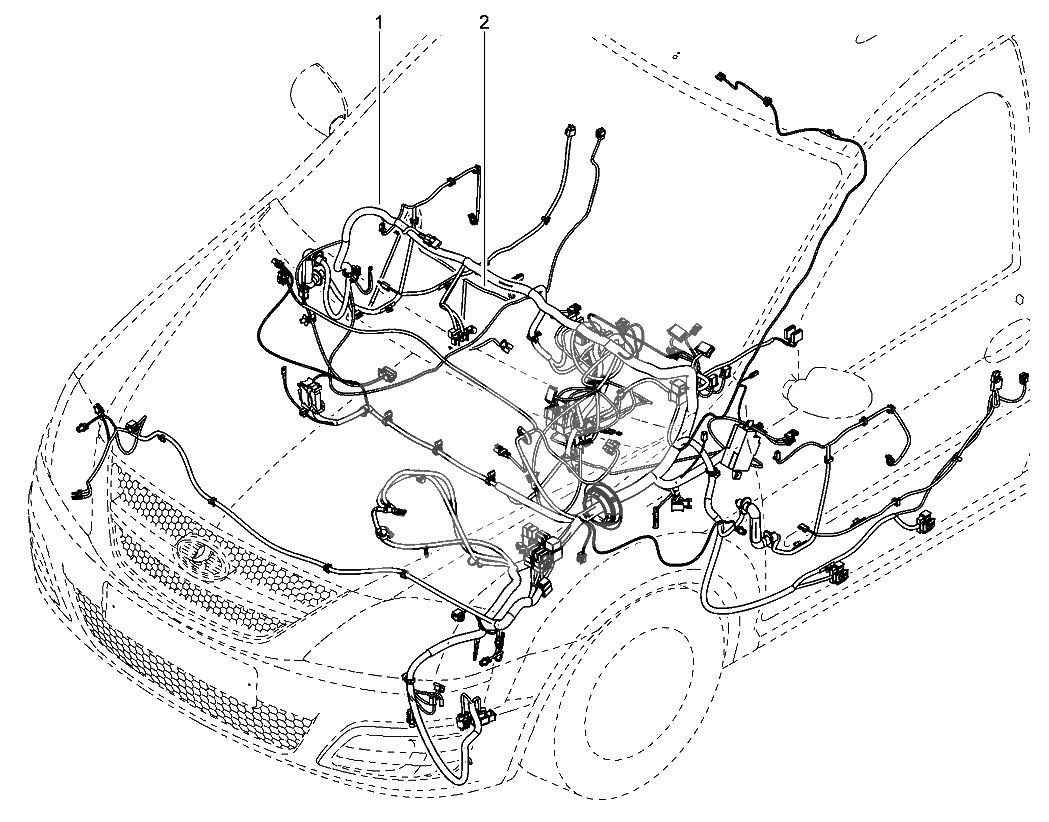 1
2